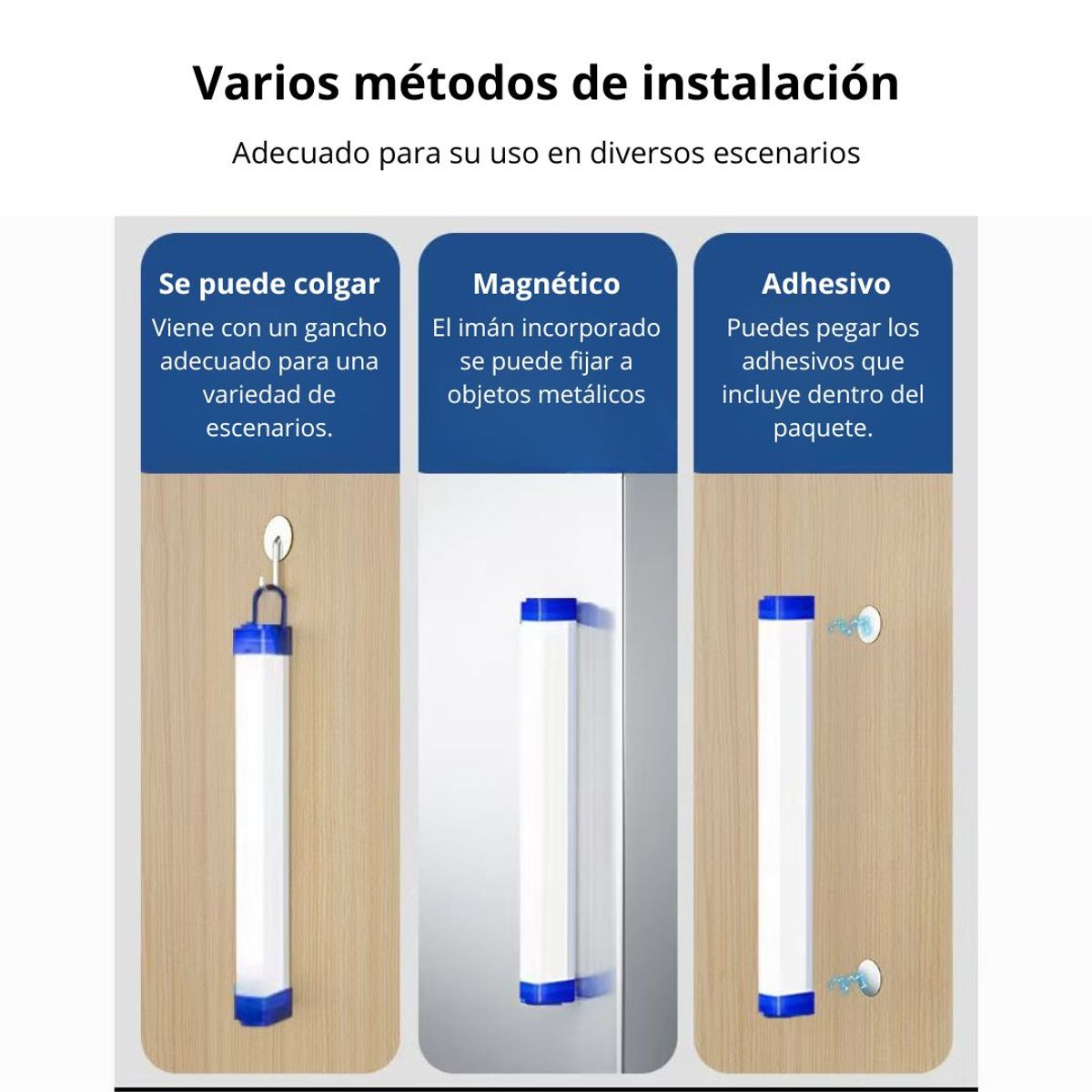 Varios métodos de instalación

Adecuado para su uso en diversos escenarios

Se puede colgar

Viene con un gancho adecuado para una variedad de escenarios.

Magnético

El imán incorporado se puede fijar a objetos metálicos

Adhesivo

Puedes pegar los adhesivos que incluye dentro del paquete.