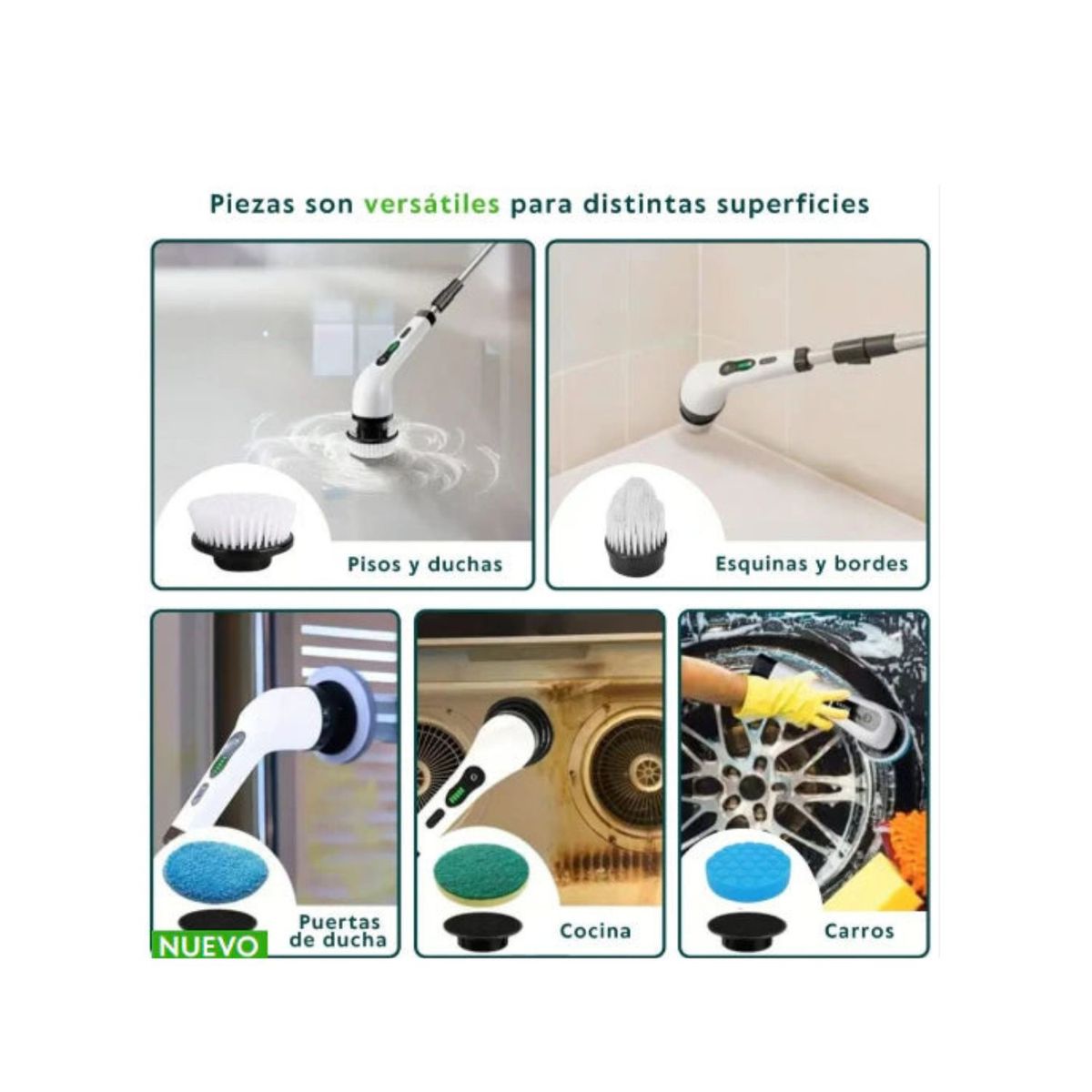 Piezas son versátiles para distintas superficies

Pisos y duchas

Esquinas y bordes

NUEVO

Puertas de ducha

Cocina

Carros