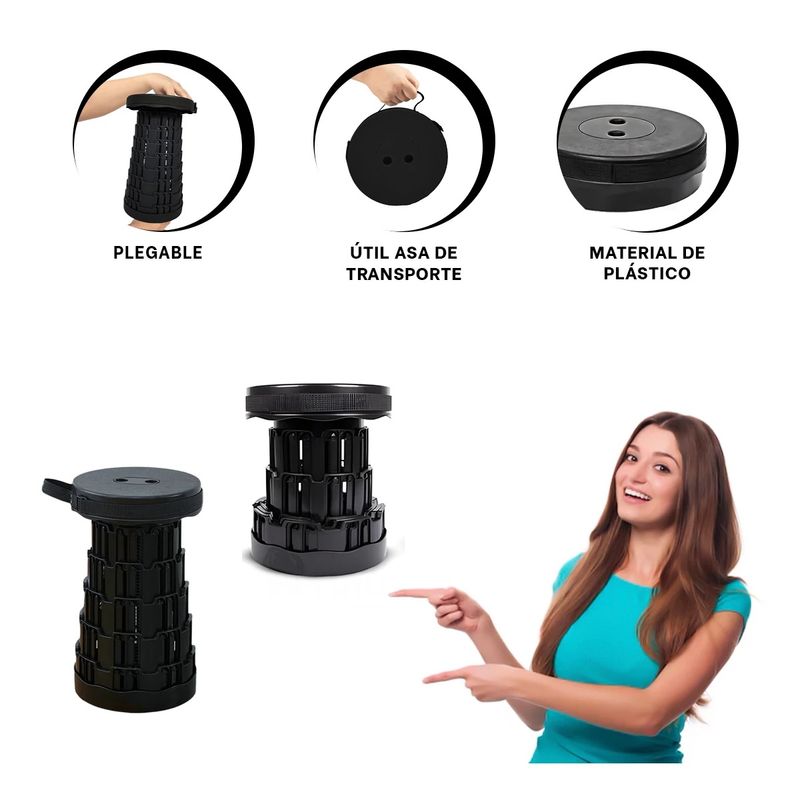 PLEGABLE

ÚTIL ASA DE TRANSPORTE

MATERIAL DE PLÁSTICO