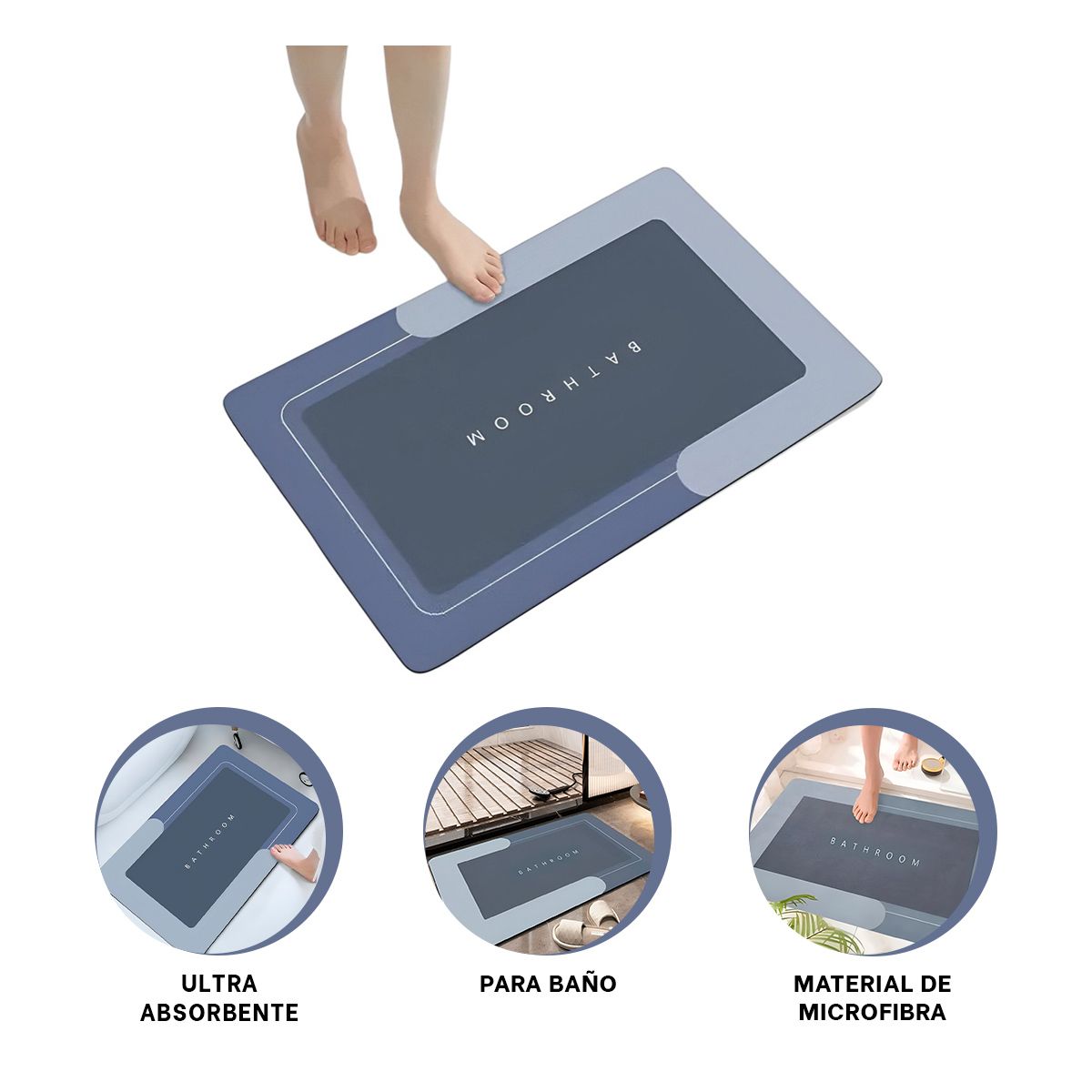 BATHROOM

BATHROOM

BATHROOM

BATHROOM

ULTRA ABSORBENTE

PARA BAÑO

MATERIAL DE MICROFIBRA