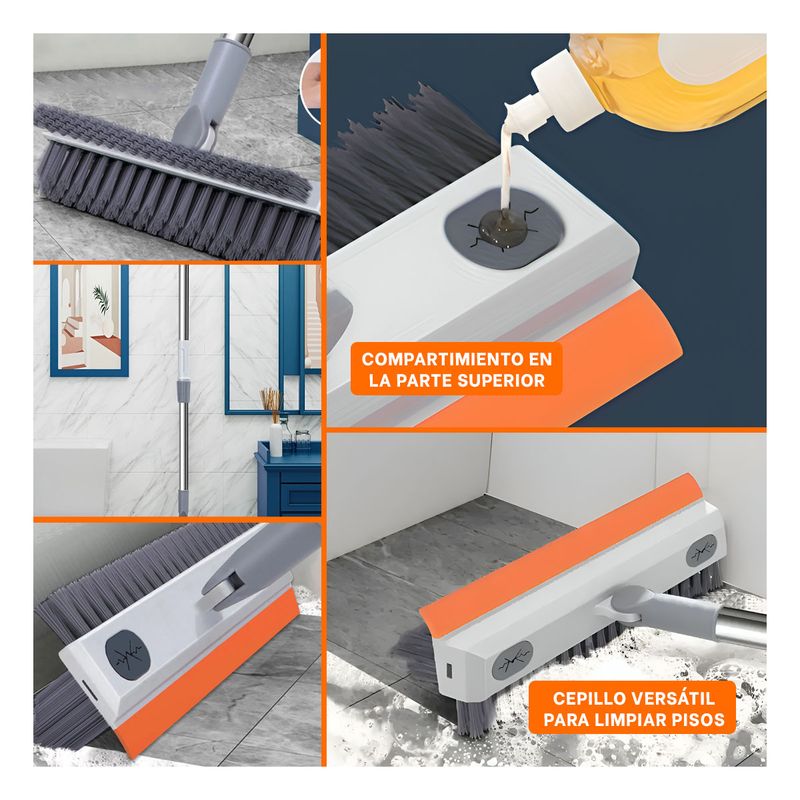 COMPARTIMIENTO EN LA PARTE SUPERIOR

CEPILLO VERSÁTIL PARA LIMPIAR PISOS