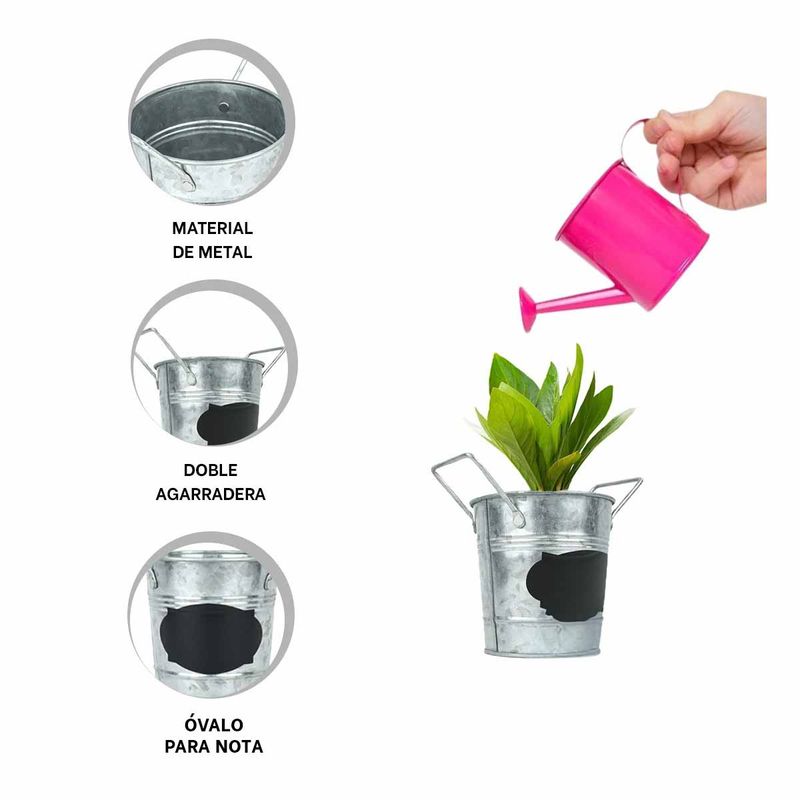 MATERIAL
DE METAL

DOBLE
AGARRADERA

ÓVALO
PARA NOTA