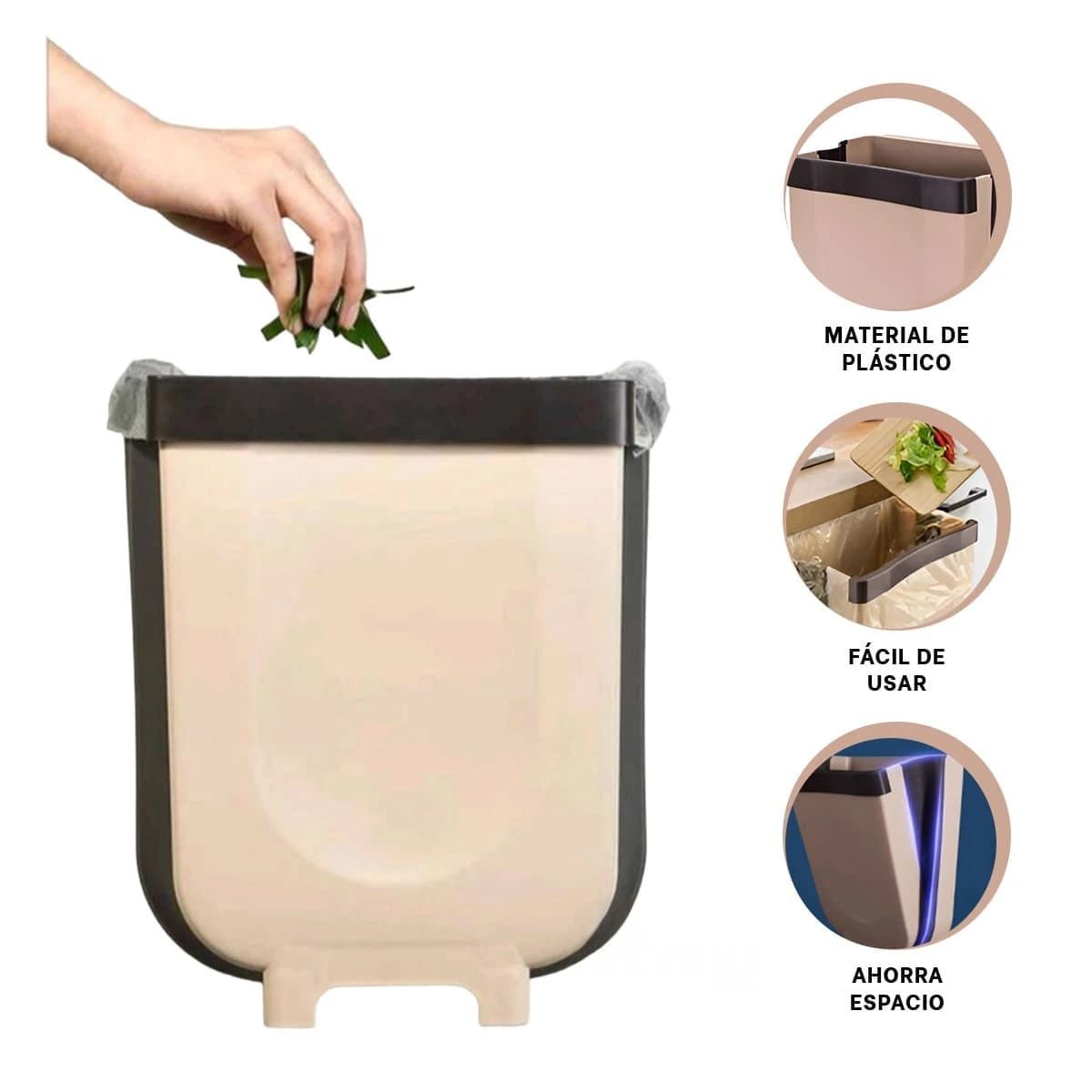 MATERIAL DE PLÁSTICO

FÁCIL DE USAR

AHORRA ESPACIO