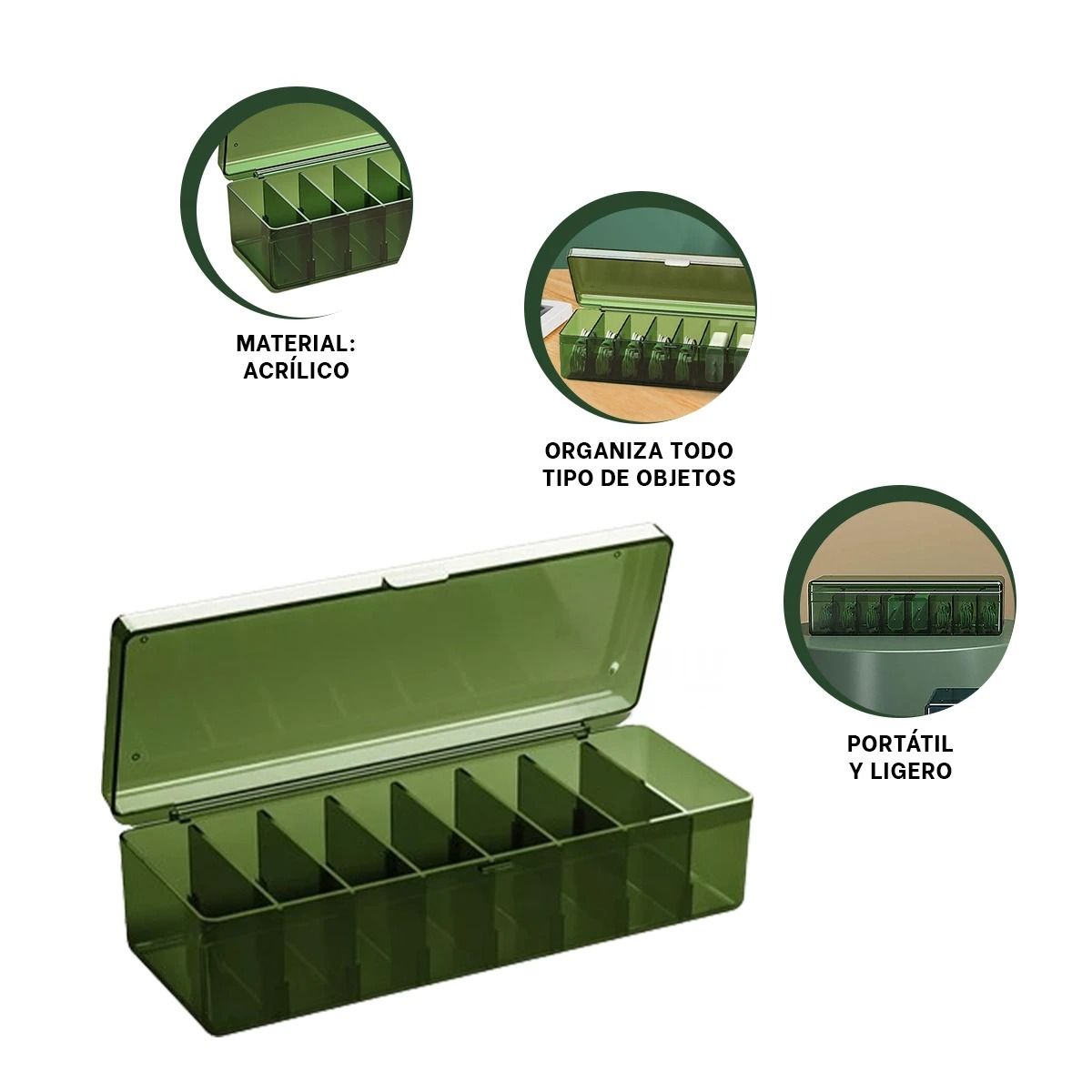 MATERIAL:
ACRÍLICO

ORGANIZA TODO
TIPO DE OBJETOS

PORTÁTIL
Y LIGERO