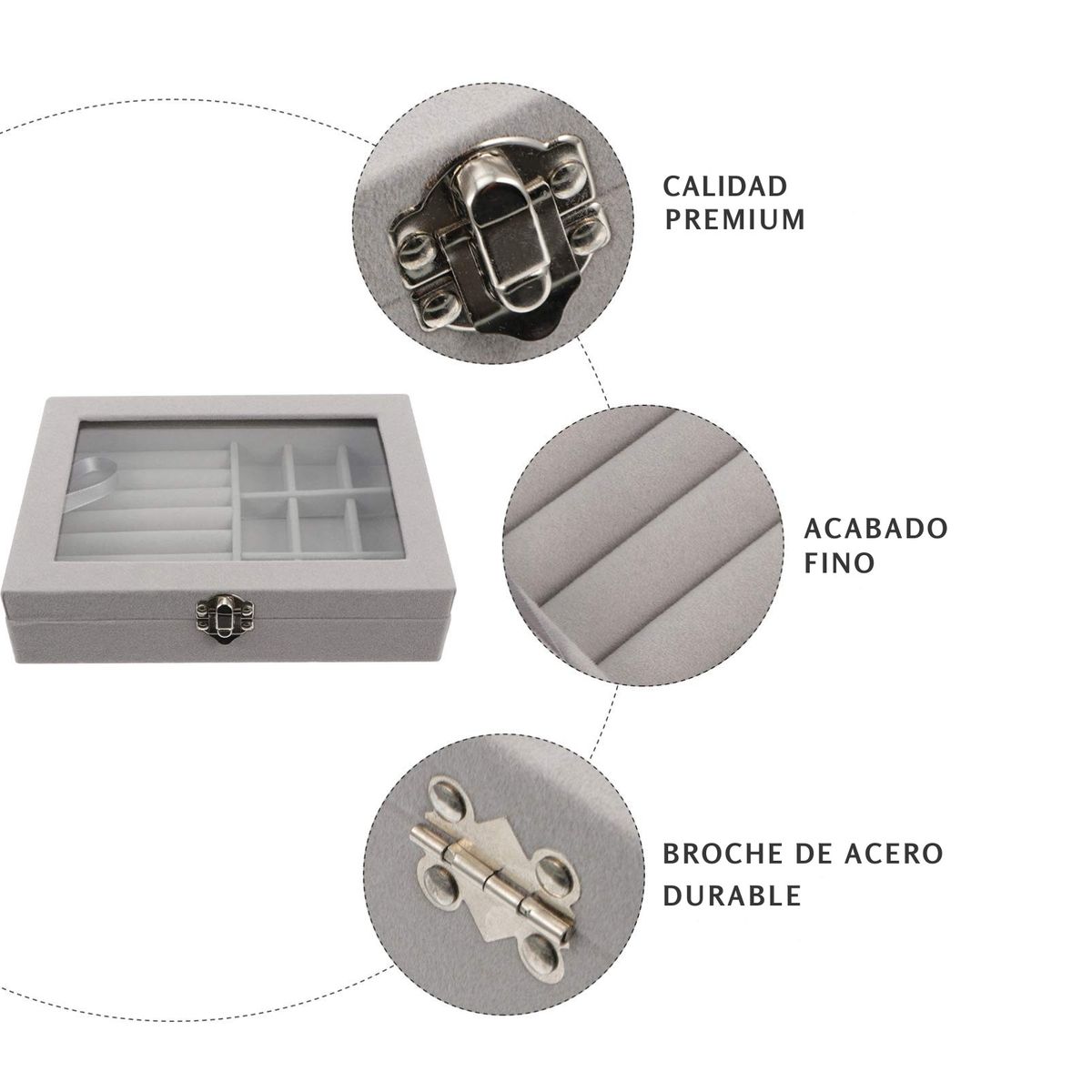 CALIDAD PREMIUM

ACABADO FINO

BROCHE DE ACERO DURABLE