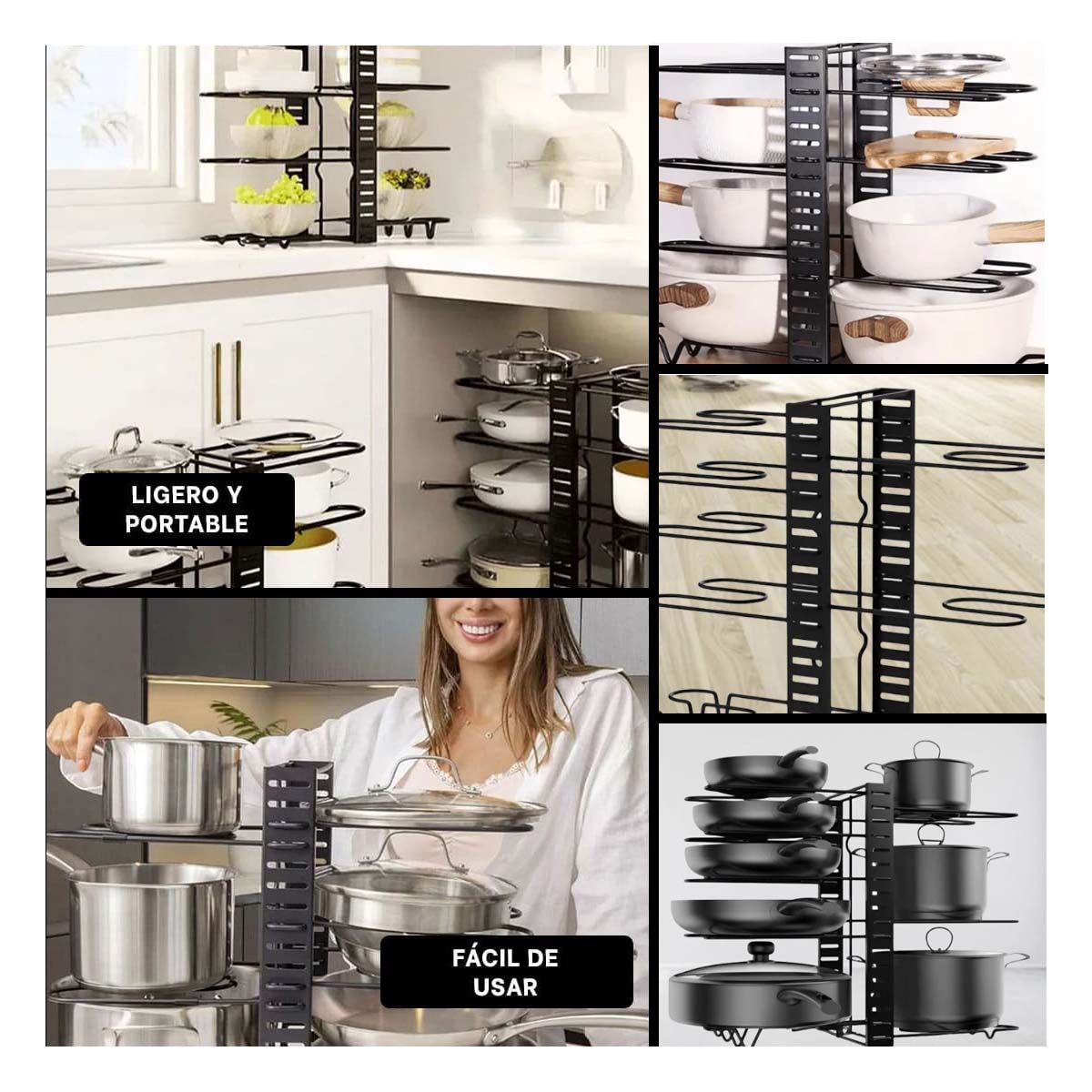 LIGERO Y PORTABLE

FÁCIL DE USAR