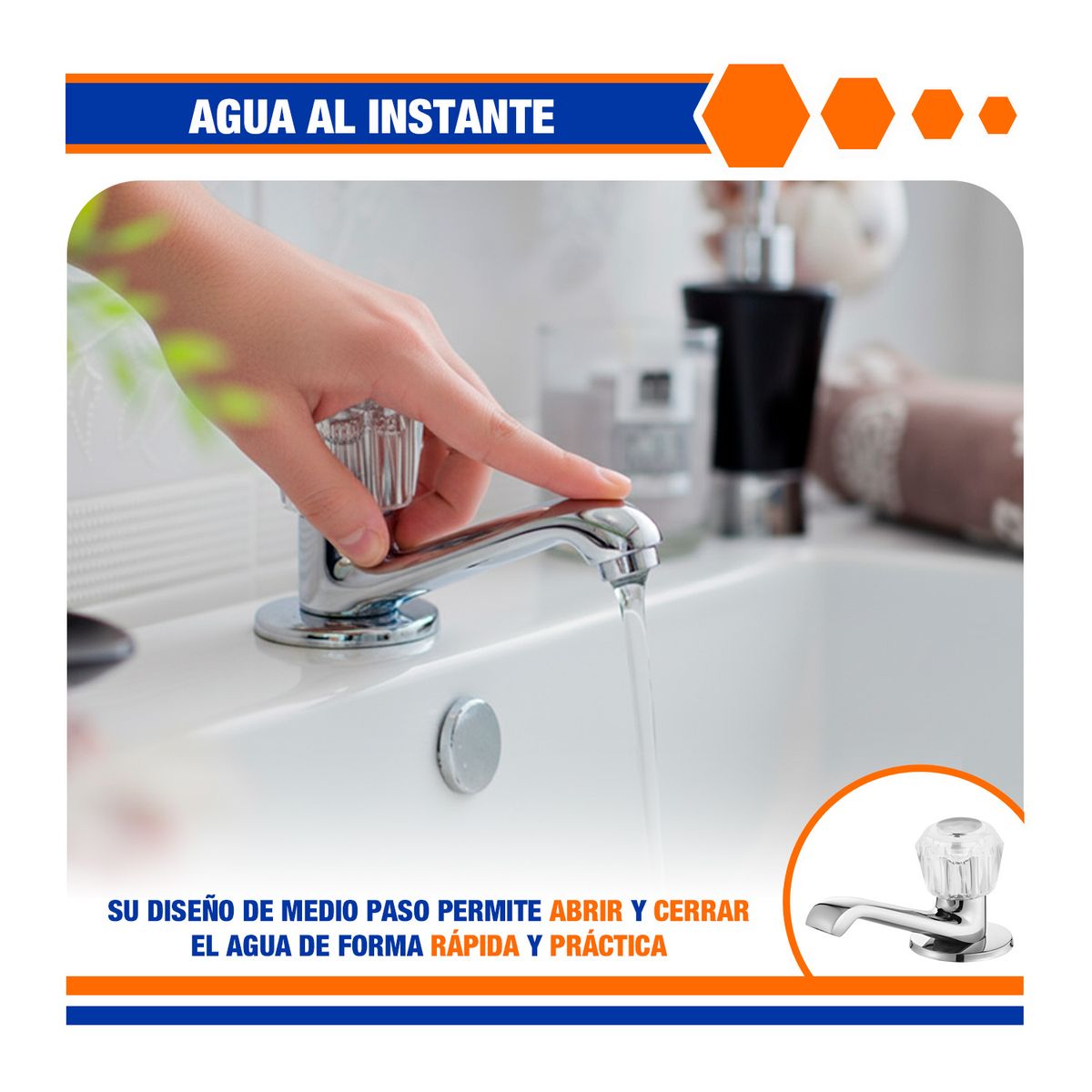 AGUA AL INSTANTE

SU DISEÑO DE MEDIO PASO PERMITE ABRIR Y CERRAR EL AGUA DE FORMA RÁPIDA Y PRÁCTICA