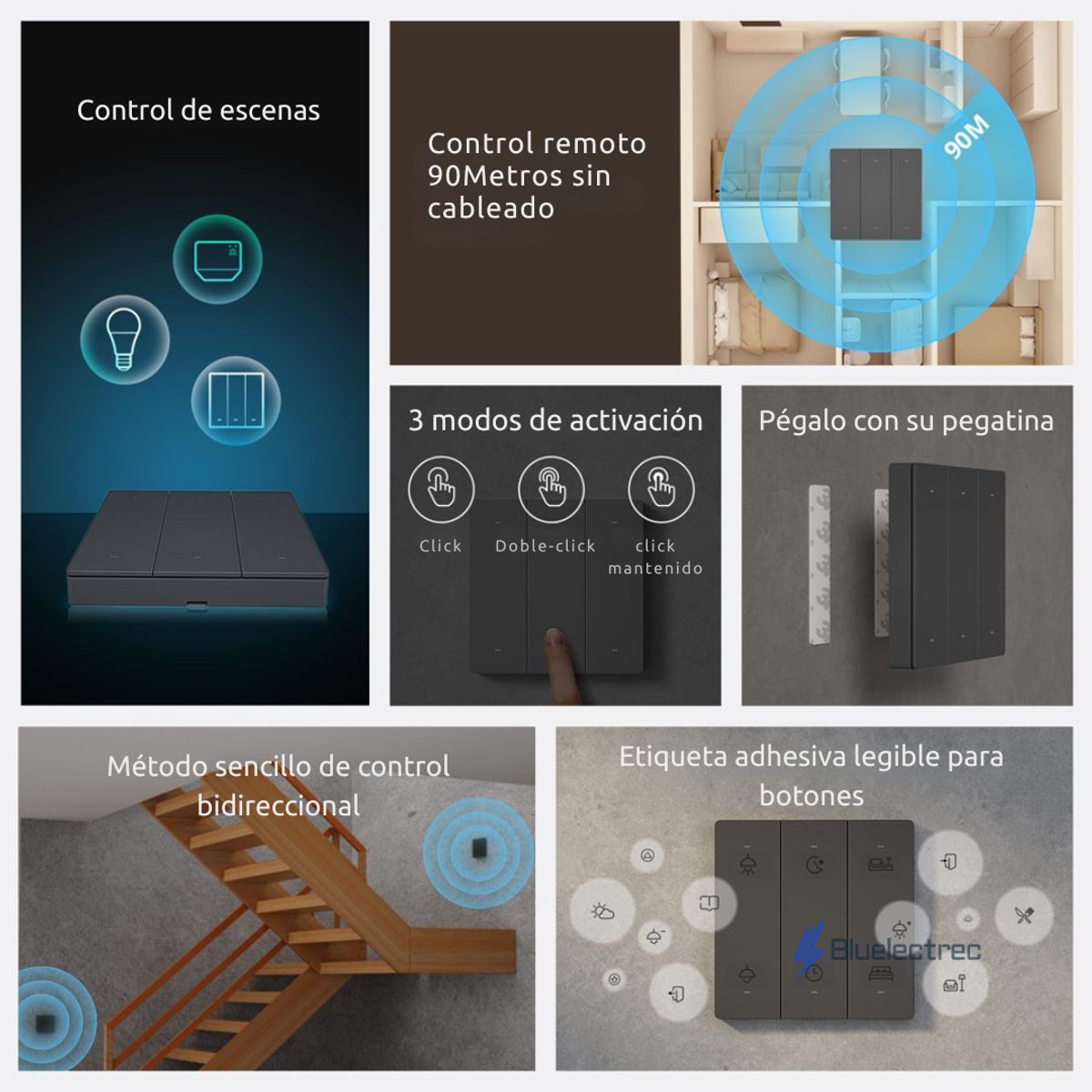 Control de escenas

Control remoto 90Metros sin cableado

90M

3 modos de activación

Click

Doble-click

click mantenido

Pégalo con su pegatina

Método sencillo de control bidireccional

Etiqueta adhesiva legible para botones

Bluelectrec