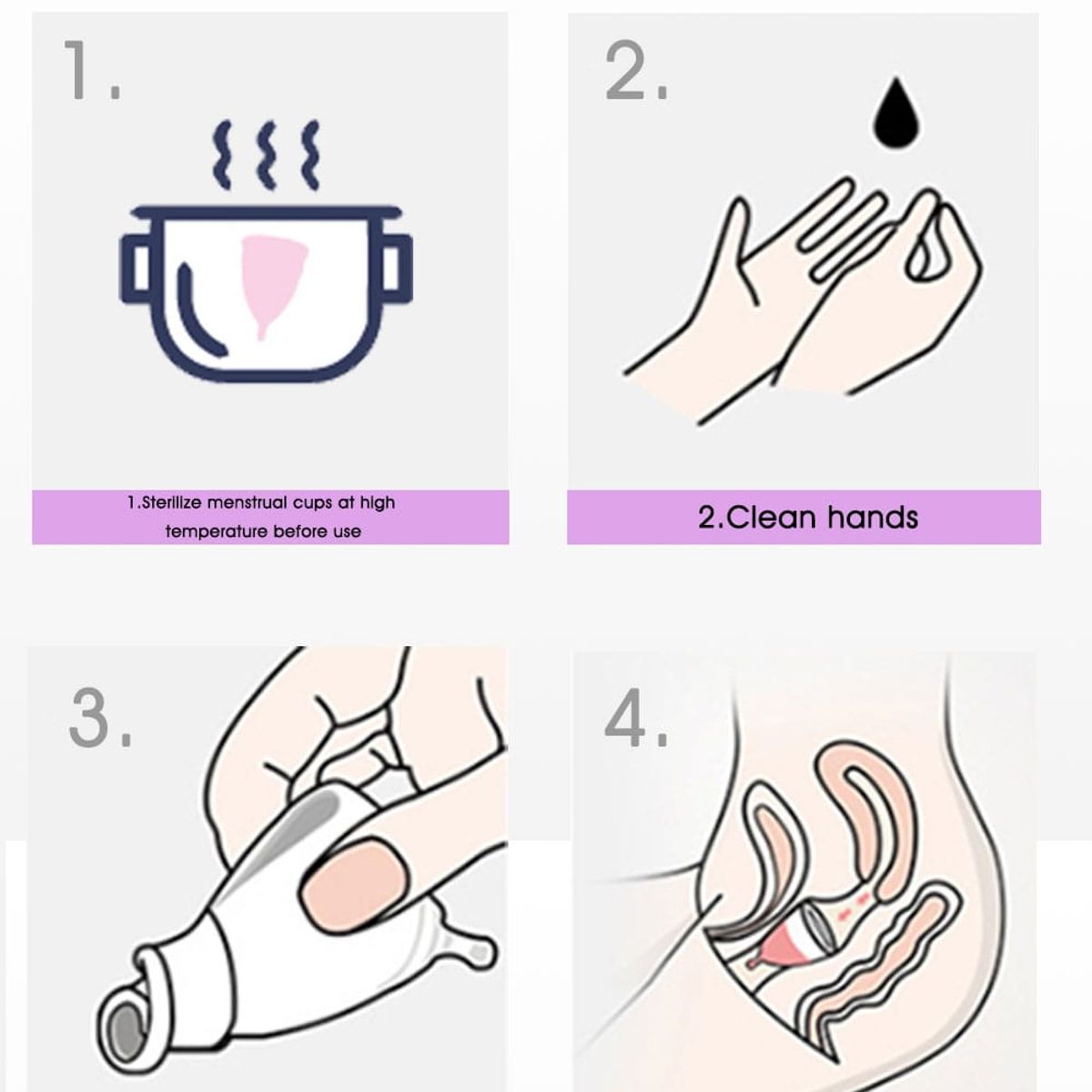 1.

1.Sterilize menstrual cups at high temperature before use

2.

2.Clean hands

3.

4.