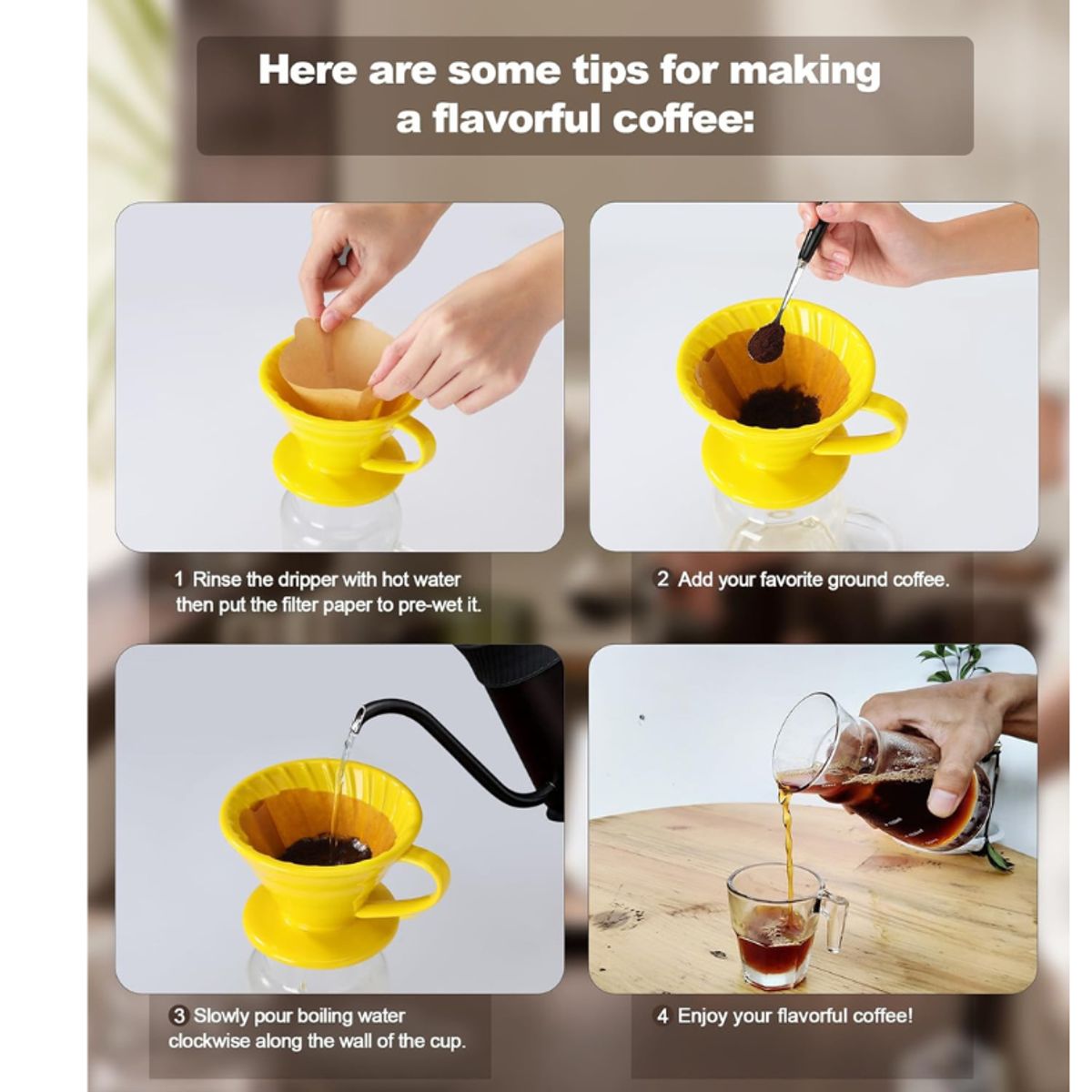 Here are some tips for making a flavorful coffee:

1 Rinse the dripper with hot water then put the filter paper to pre-wet it.

2 Add your favorite ground coffee.

3 Slowly pour boiling water clockwise along the wall of the cup.

4 Enjoy your flavorful coffee!