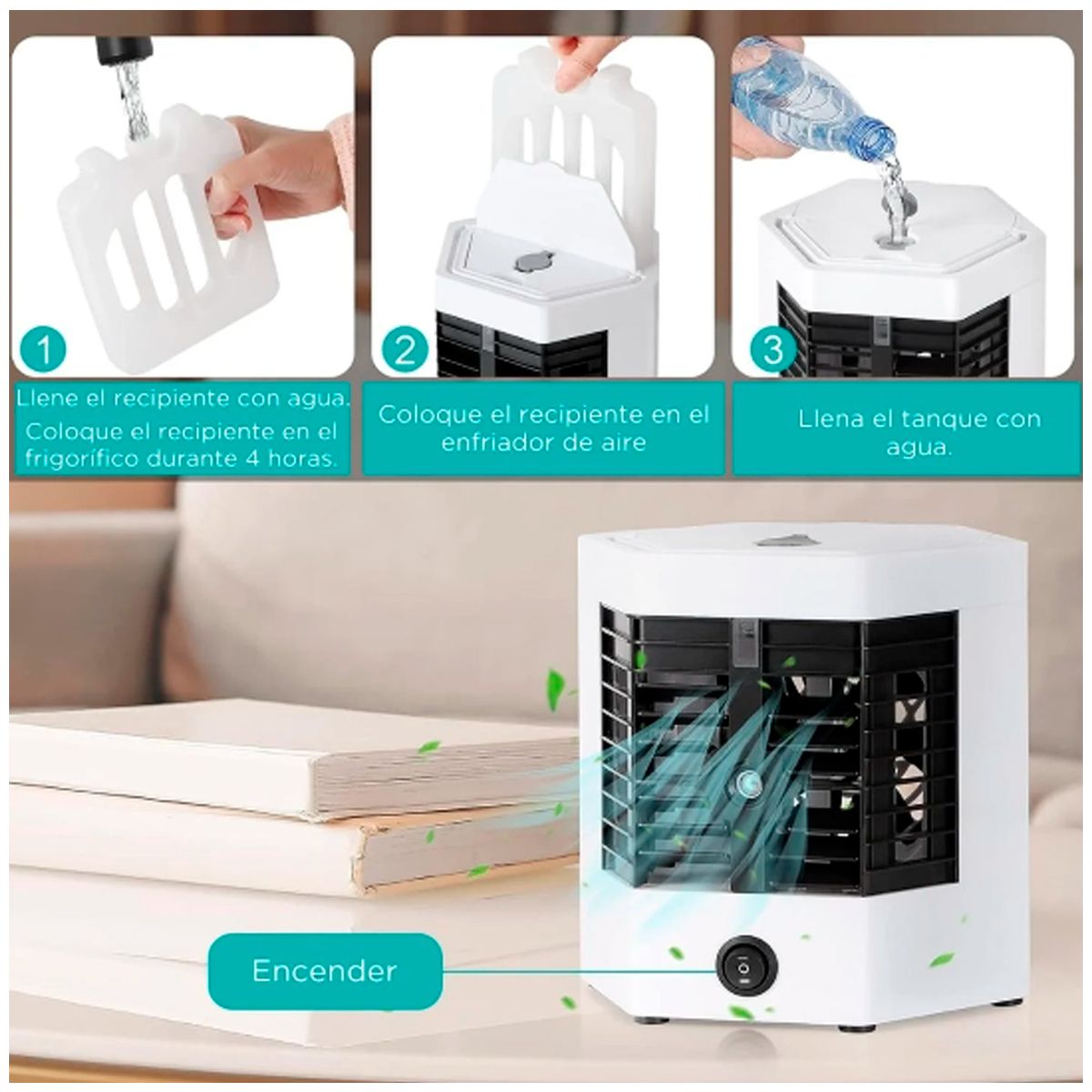 1

Llene el recipiente con agua. Coloque el recipiente en el frigorífico durante 4 horas.

2

Coloque el recipiente en el enfriador de aire

3

Llena el tanque con agua.

Encender