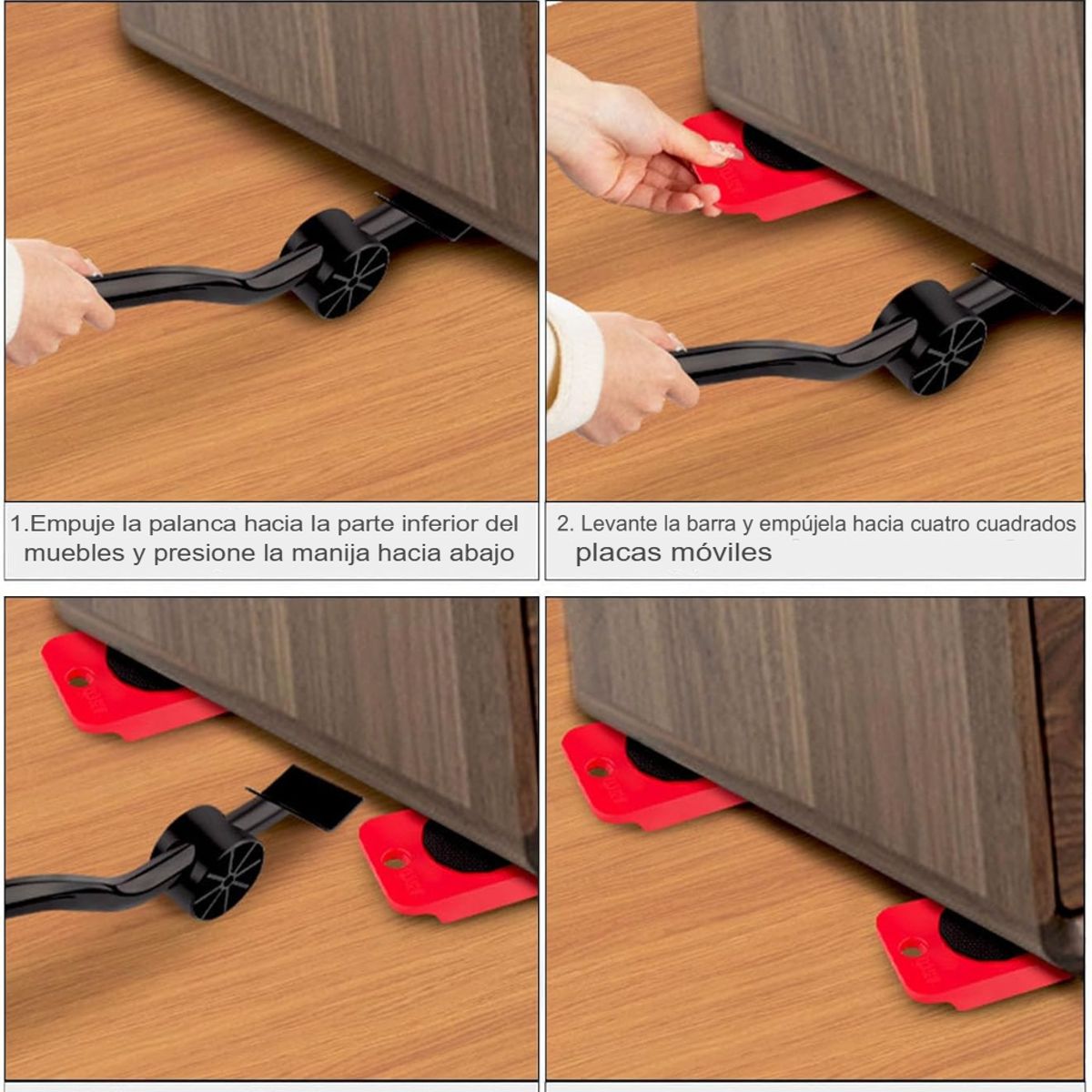 1.Empuje la palanca hacia la parte inferior del muebles y presione la manija hacia abajo

2. Levante la barra y empújela hacia cuatro cuadrados placas móviles