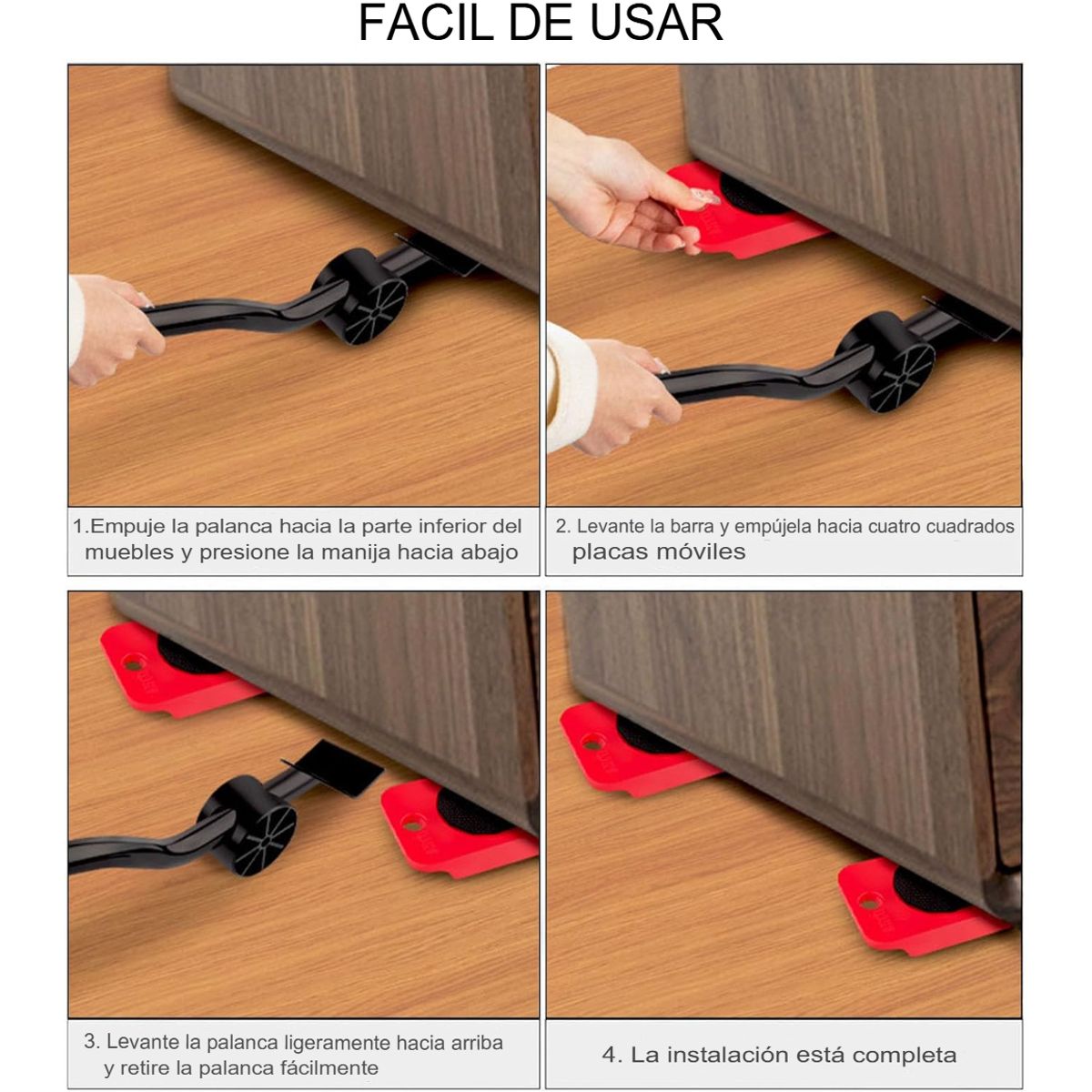 FACIL DE USAR

1.Empuje la palanca hacia la parte inferior del muebles y presione la manija hacia abajo

2. Levante la barra y empújela hacia cuatro cuadrados placas móviles

3. Levante la palanca ligeramente hacia arriba y retire la palanca fácilmente

4. La instalación está completa