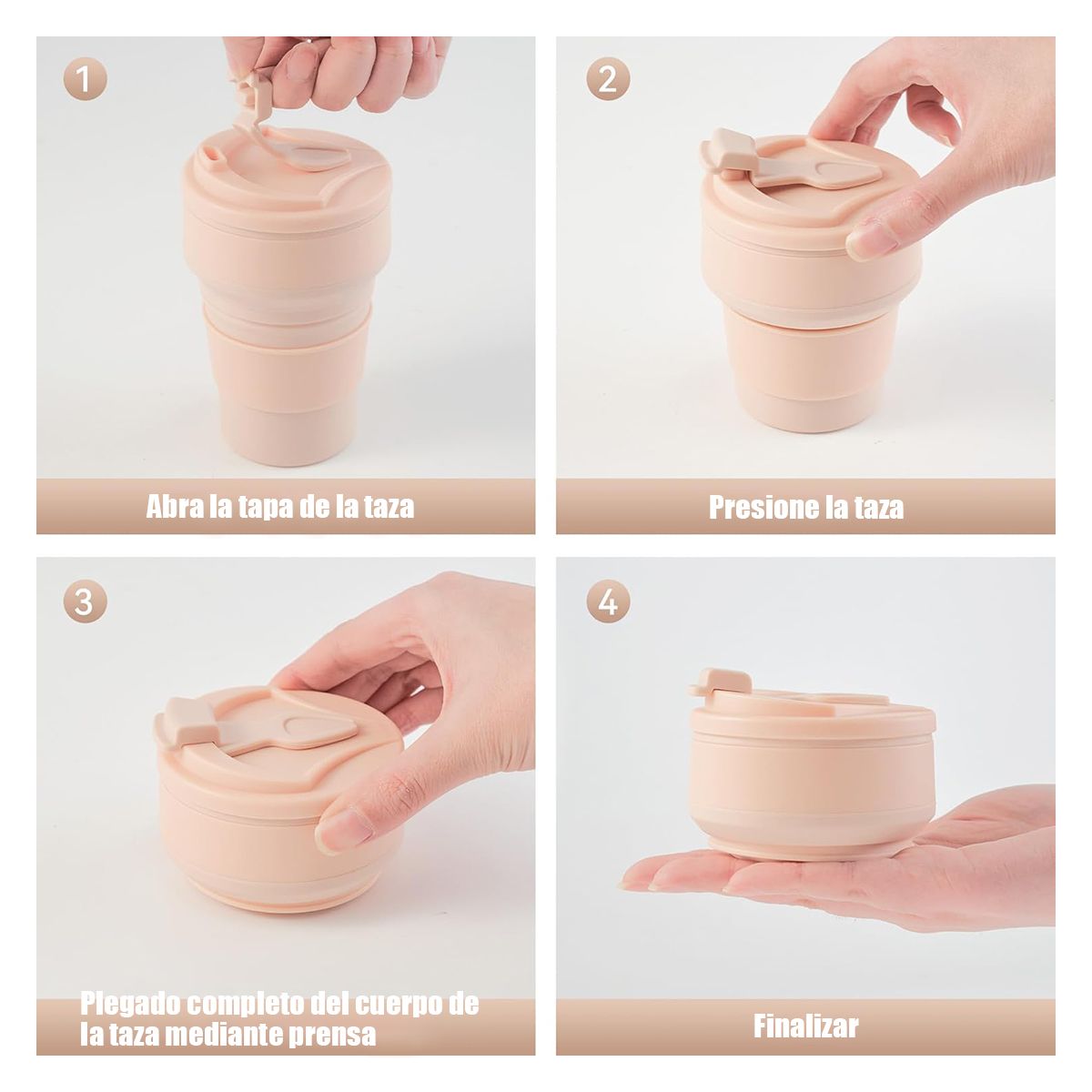 1

Abra la tapa de la taza

2

Presione la taza

3

Plegado completo del cuerpo de la taza mediante prensa

4

Finalizar