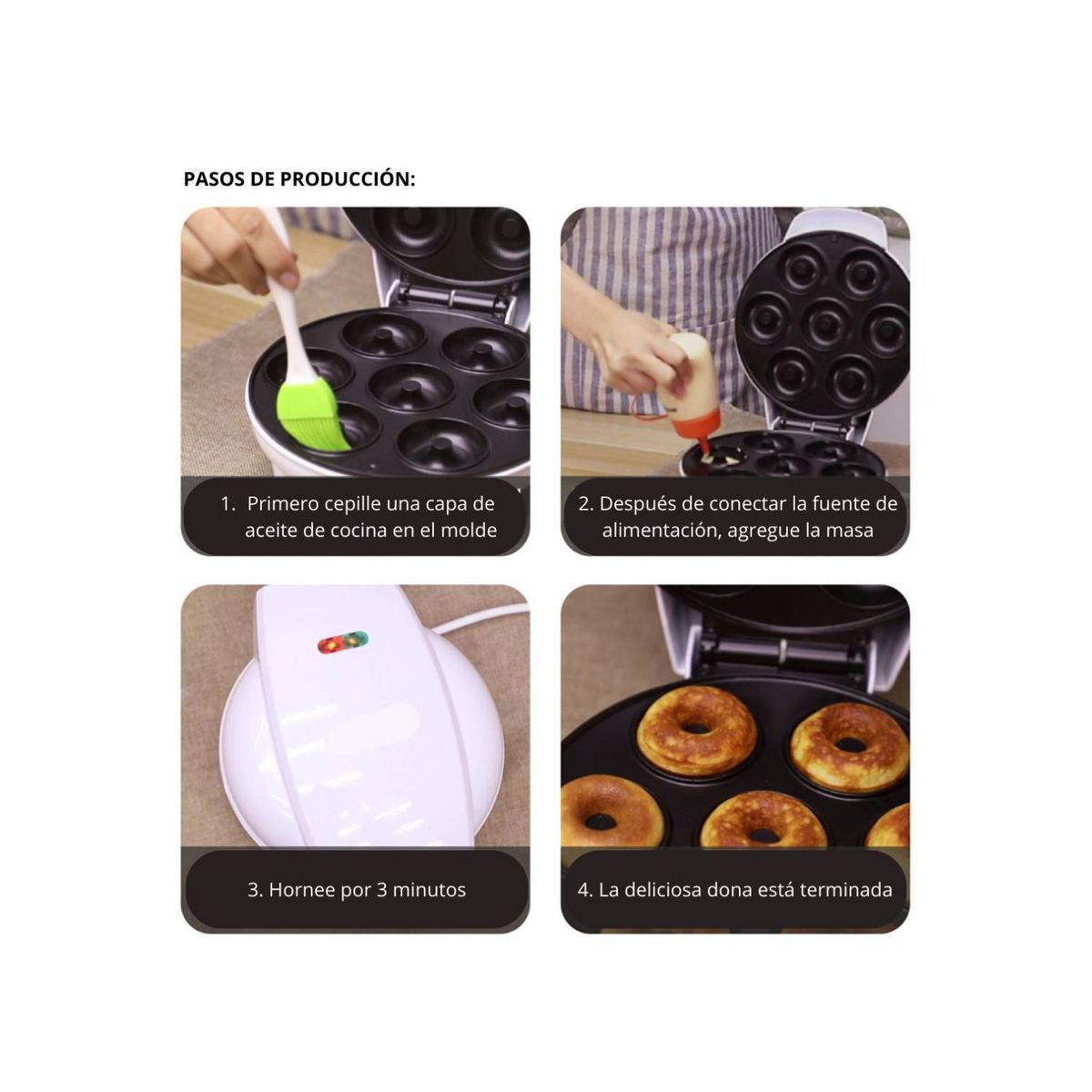 PASOS DE PRODUCCIÓN:

1. Primero cepille una capa de aceite de cocina en el molde

2. Después de conectar la fuente de alimentación, agregue la masa

3. Hornee por 3 minutos

4. La deliciosa dona está terminada