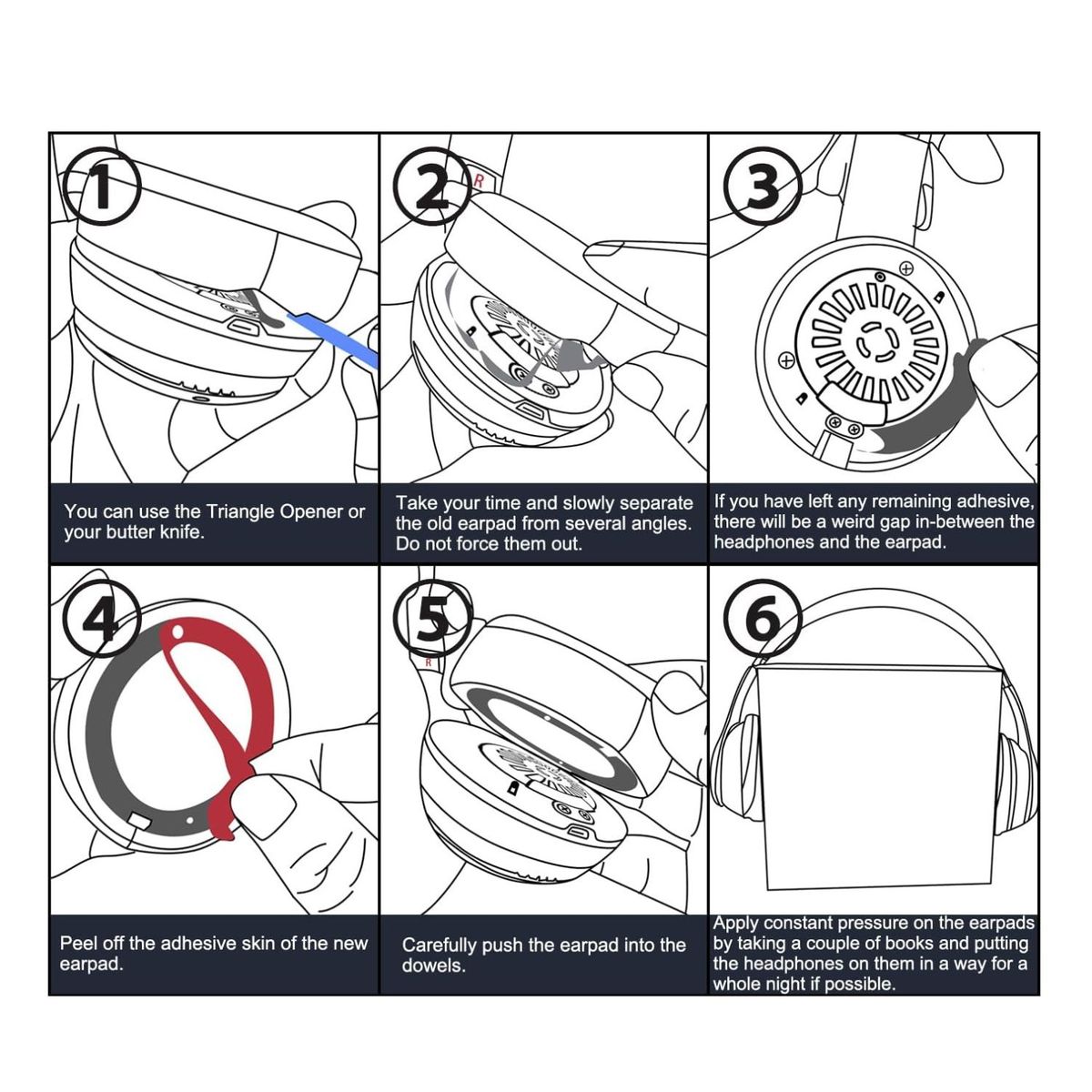 1

You can use the Triangle Opener or your butter knife.

2

R

Take your time and slowly separate the old earpad from several angles. Do not force them out.

3

If you have left any remaining adhesive, there will be a weird gap in-between the headphones and the earpad.

4

Peel off the adhesive skin of the new earpad.

5

R

Carefully push the earpad into the dowels.

6

Apply constant pressure on the earpads by taking a couple of books and putting the headphones on them in a way for a whole night if possible.