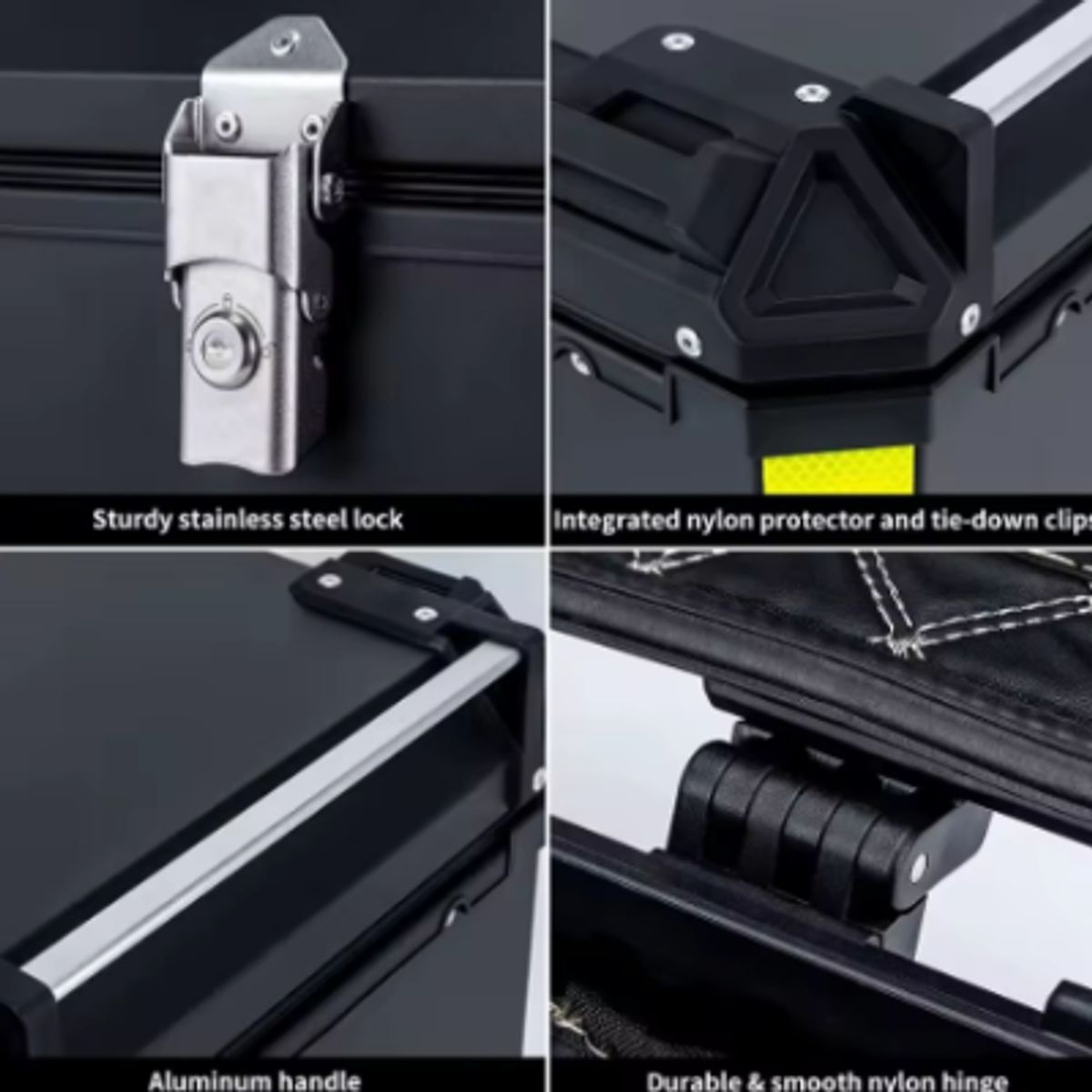 Sturdy stainless steel lock

Integrated nylon protector and tie-down clips

Aluminum handle

Durable & smooth nylon hinge