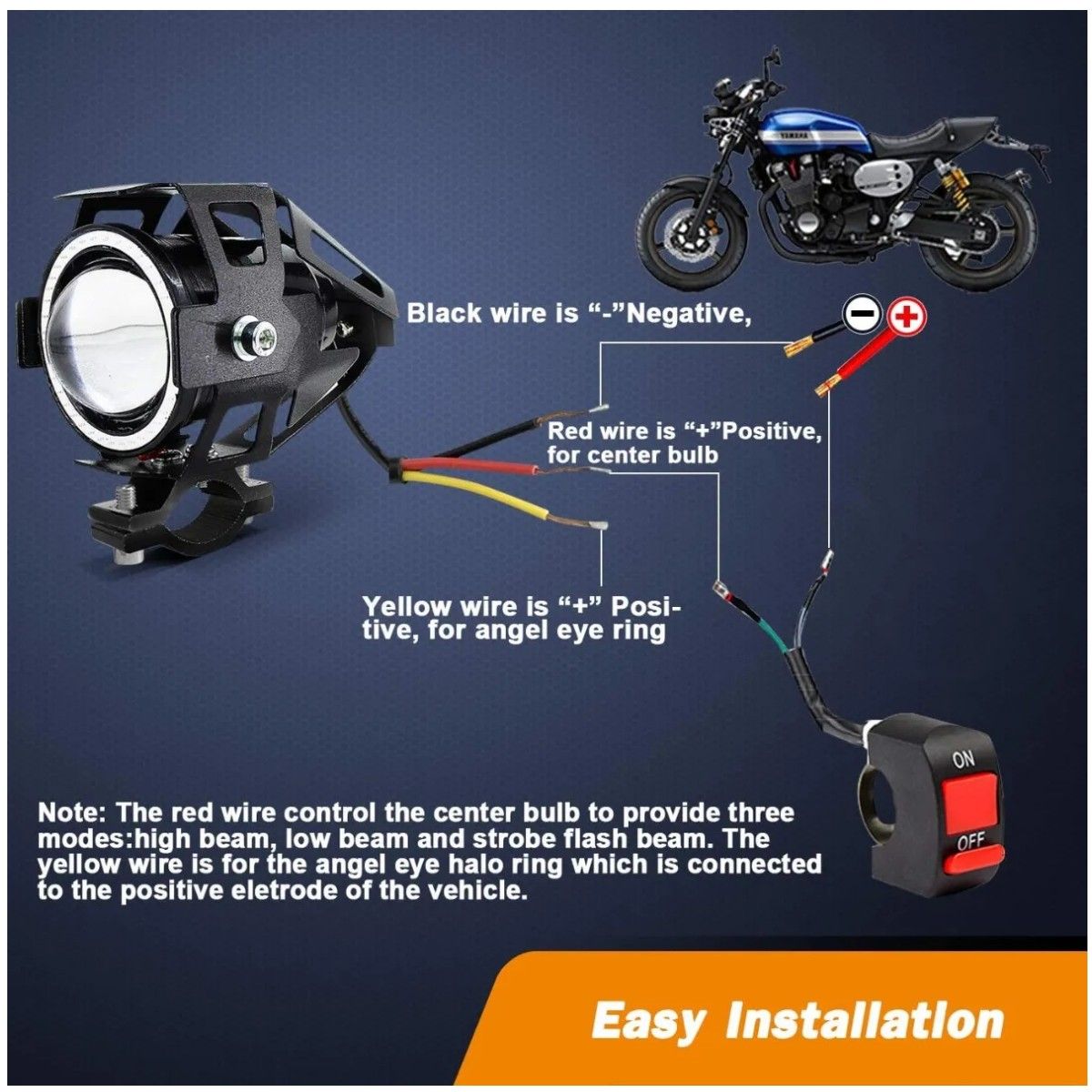 YAMAHA

Black wire is “-”Negative,

Red wire is “+”Positive, for center bulb

Yellow wire is “+” Positive, for angel eye ring

ON

OFF

Note: The red wire control the center bulb to provide three modes:high beam, low beam and strobe flash beam. The yellow wire is for the angel eye halo ring which is connected to the positive eletrode of the vehicle.

Easy Installation