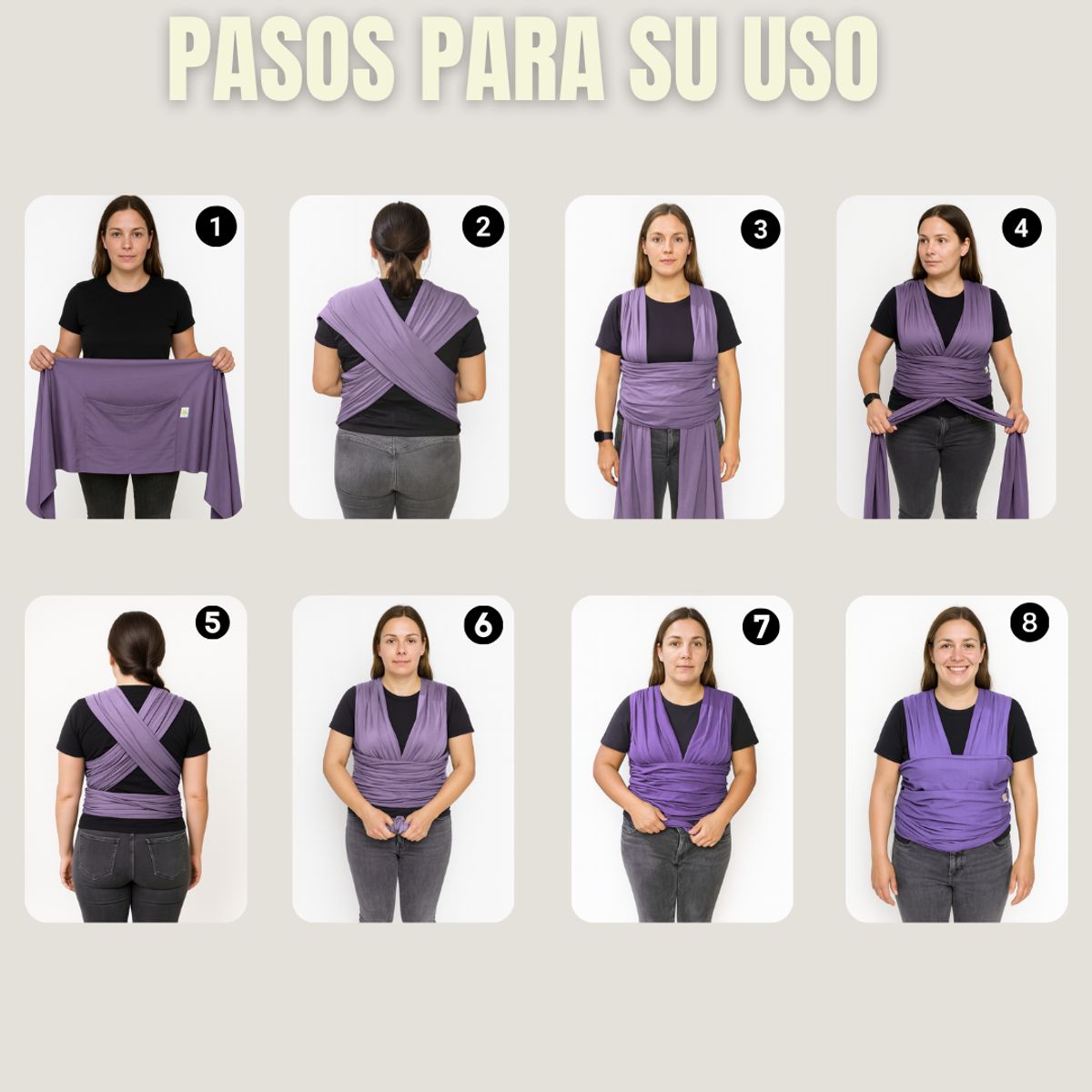 PASOS PARA SU USO

1

2

3

4

5

6

7

8