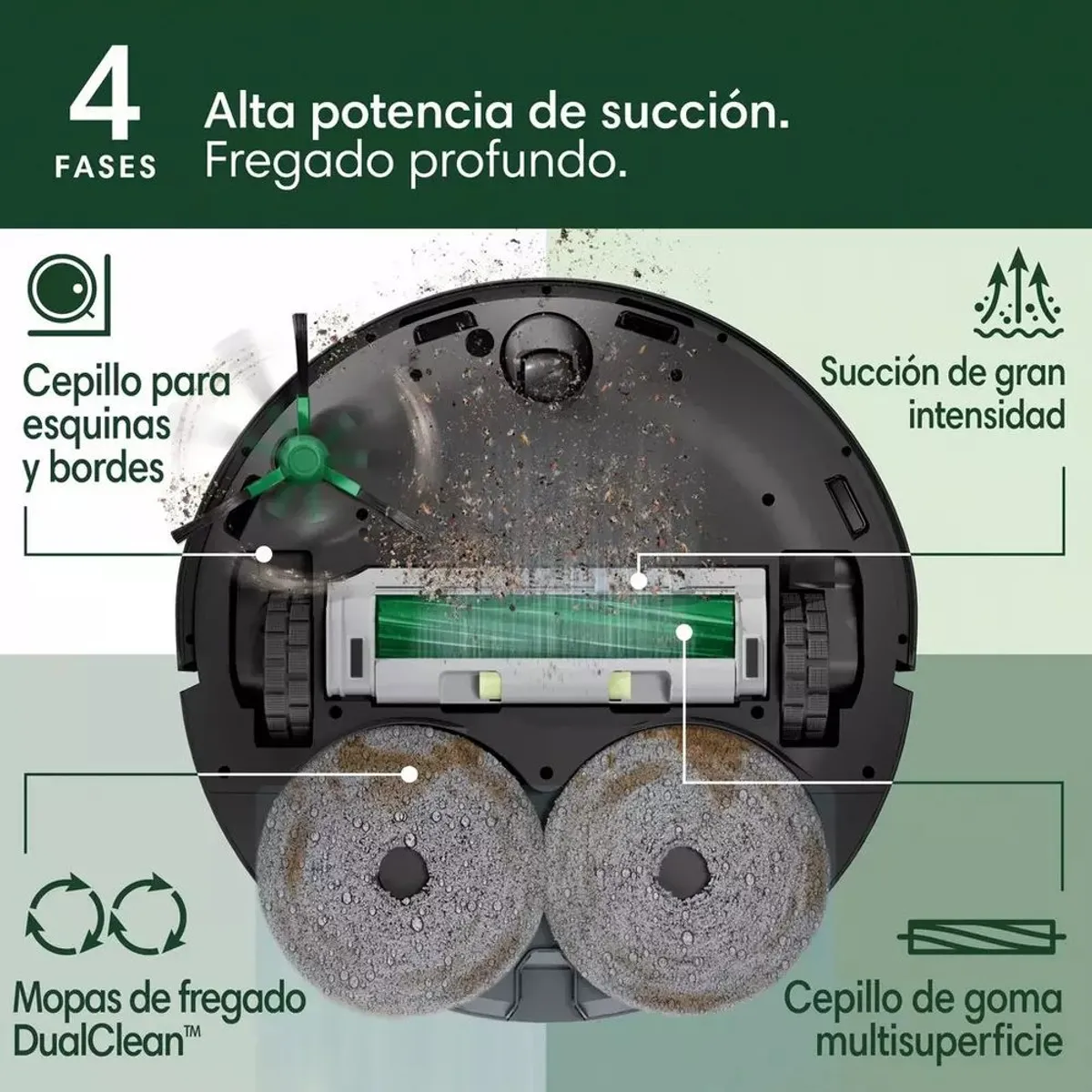 4
FASES

Alta potencia de succión.
Fregado profundo.

Cepillo para esquinas y bordes

Succión de gran intensidad

Mopas de fregado DualClean™

Cepillo de goma multisuperficie