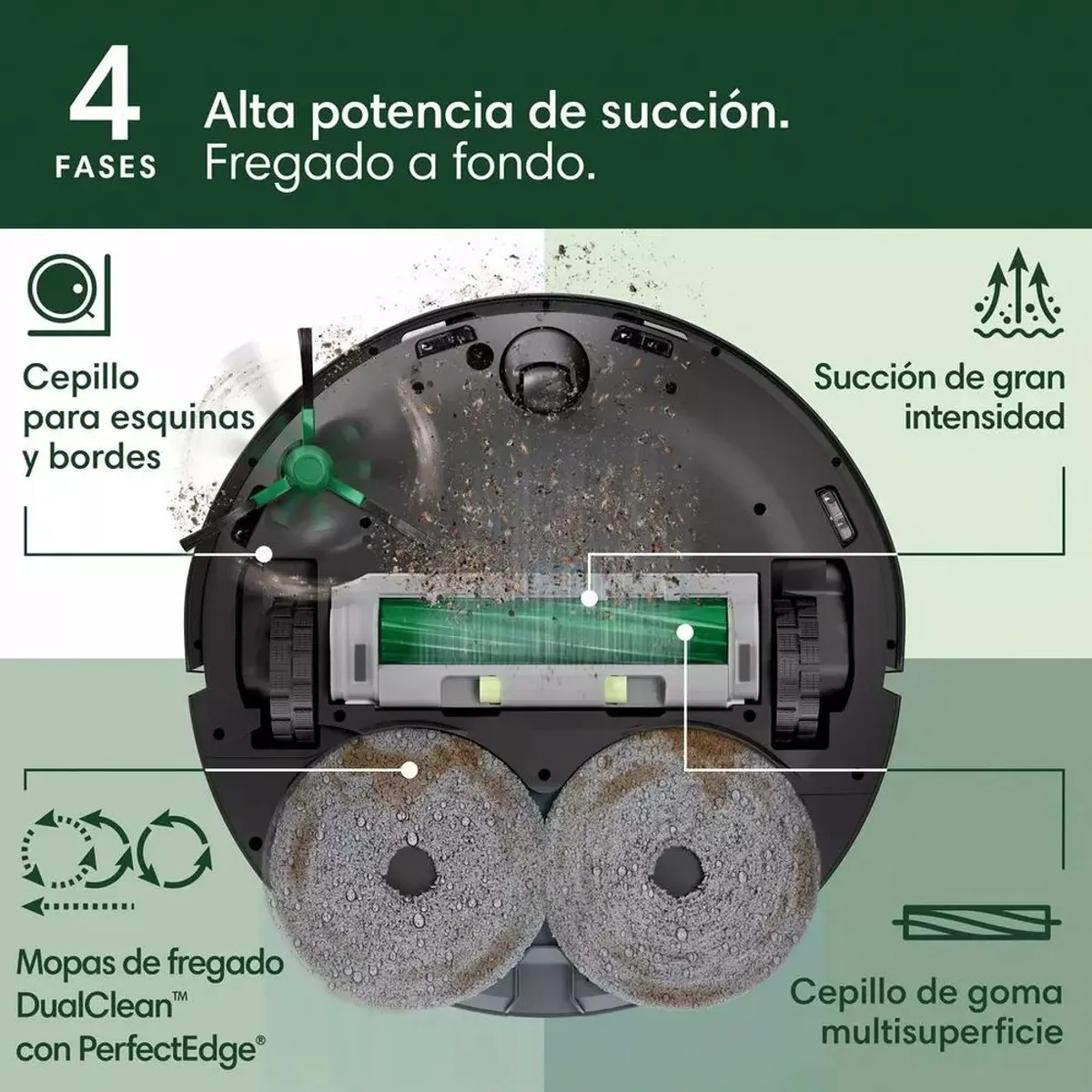 4 FASES Alta potencia de succión. Fregado a fondo.

Cepillo para esquinas y bordes

Succión de gran intensidad

Mopas de fregado DualClean™ con PerfectEdge®

Cepillo de goma multisuperficie