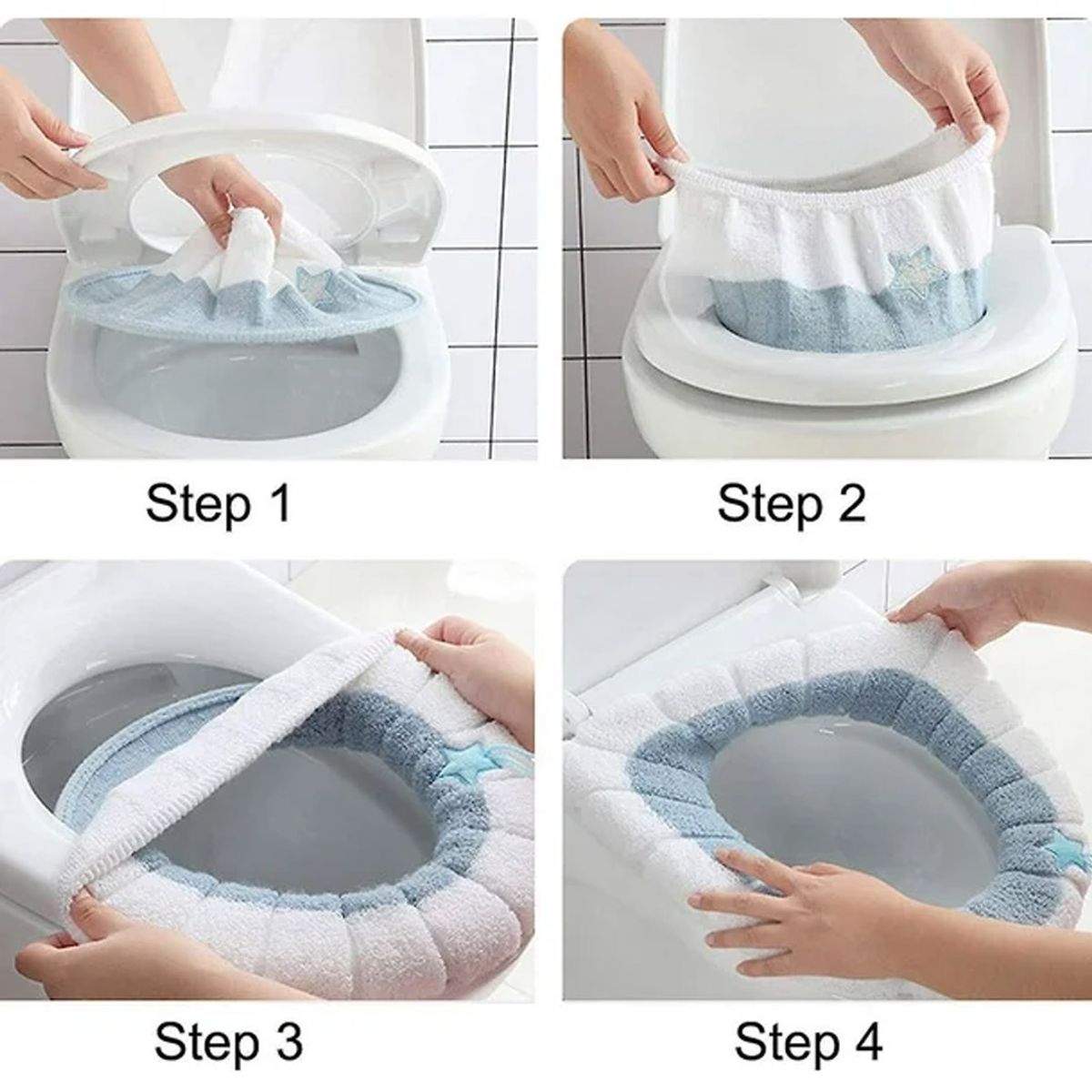 Step 1

Step 2

Step 3

Step 4