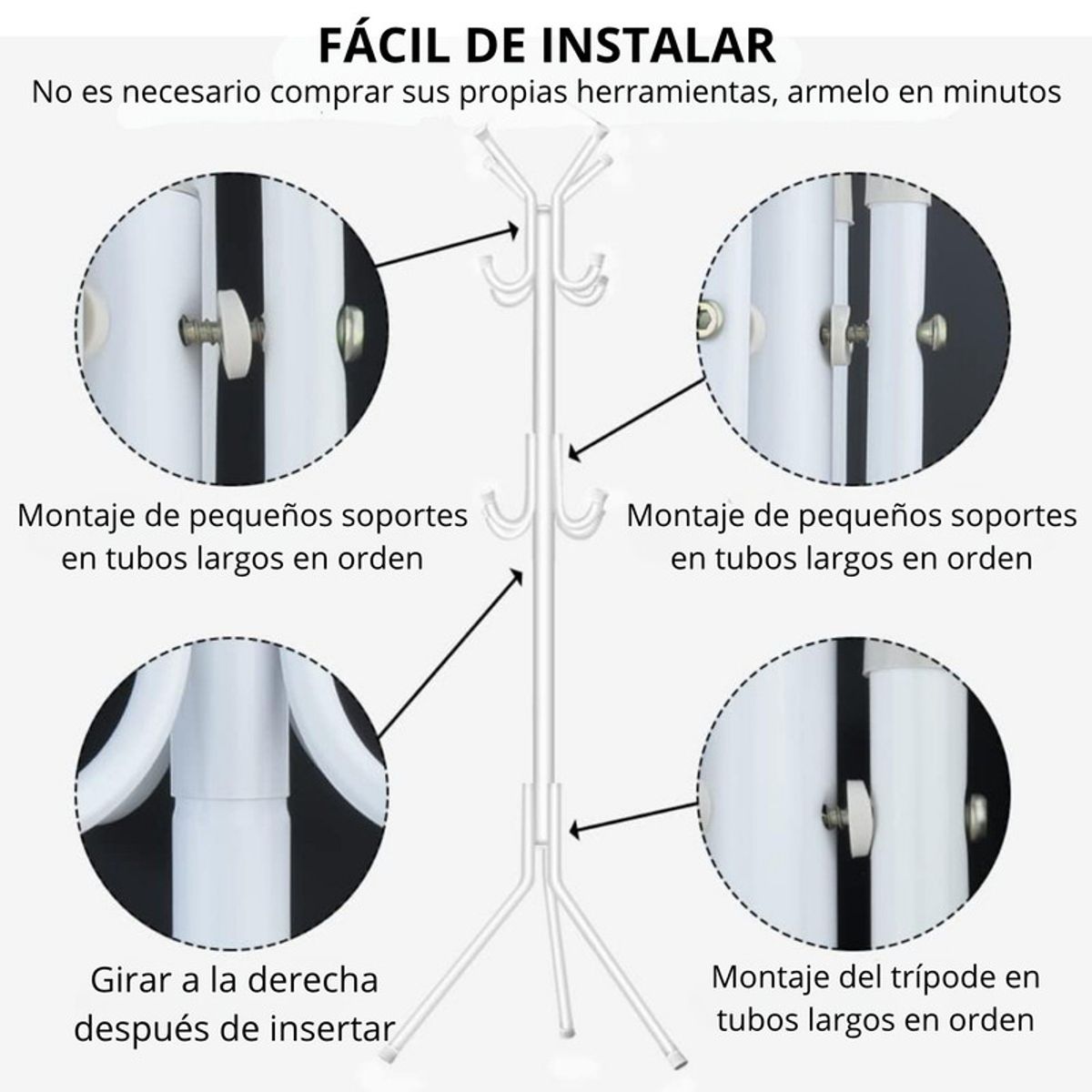 FÁCIL DE INSTALAR
No es necesario comprar sus propias herramientas, armelo en minutos

Montaje de pequeños soportes en tubos largos en orden

Montaje de pequeños soportes en tubos largos en orden

Girar a la derecha después de insertar

Montaje del trípode en tubos largos en orden