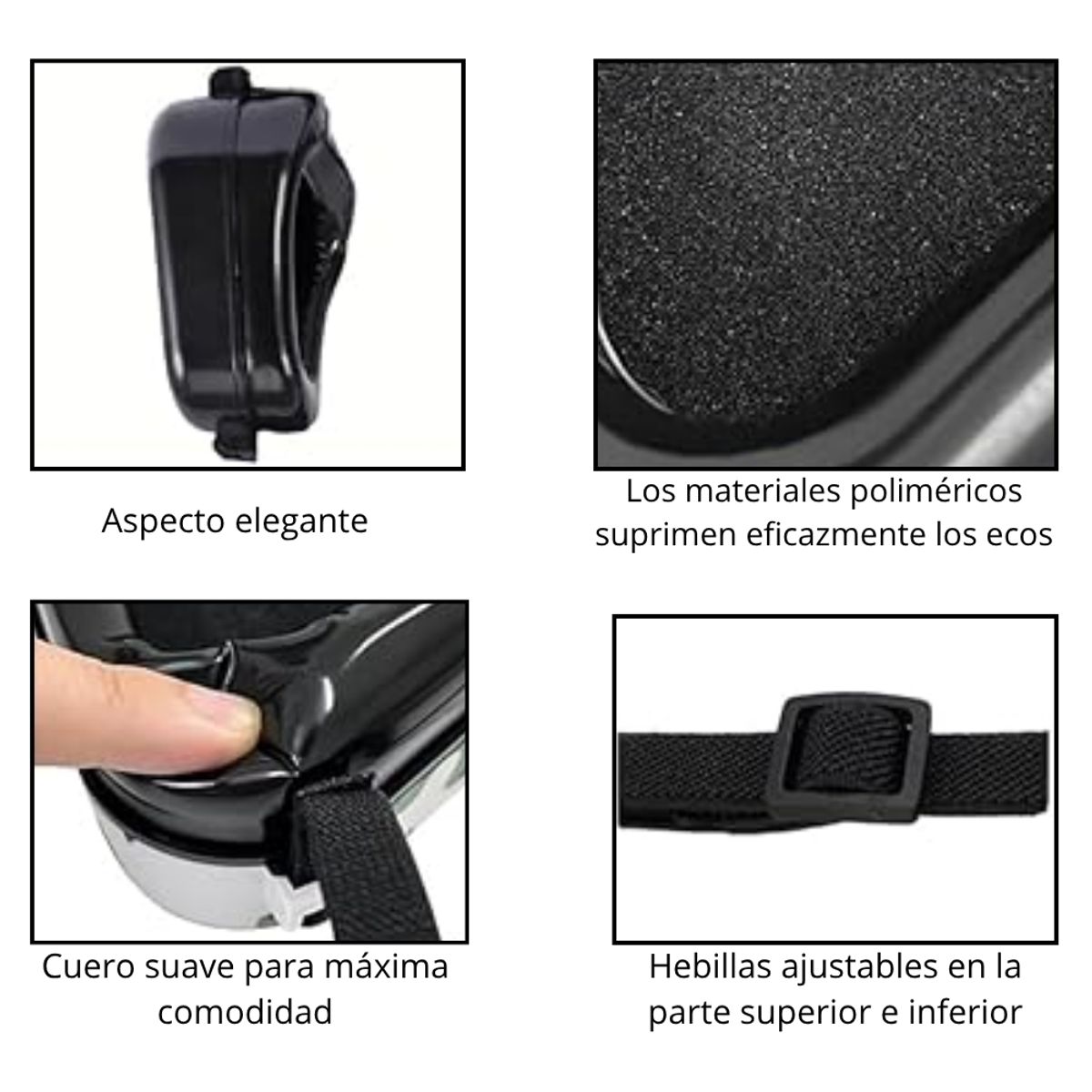 Aspecto elegante

Los materiales poliméricos suprimen eficazmente los ecos

Cuero suave para máxima comodidad

Hebillas ajustables en la parte superior e inferior