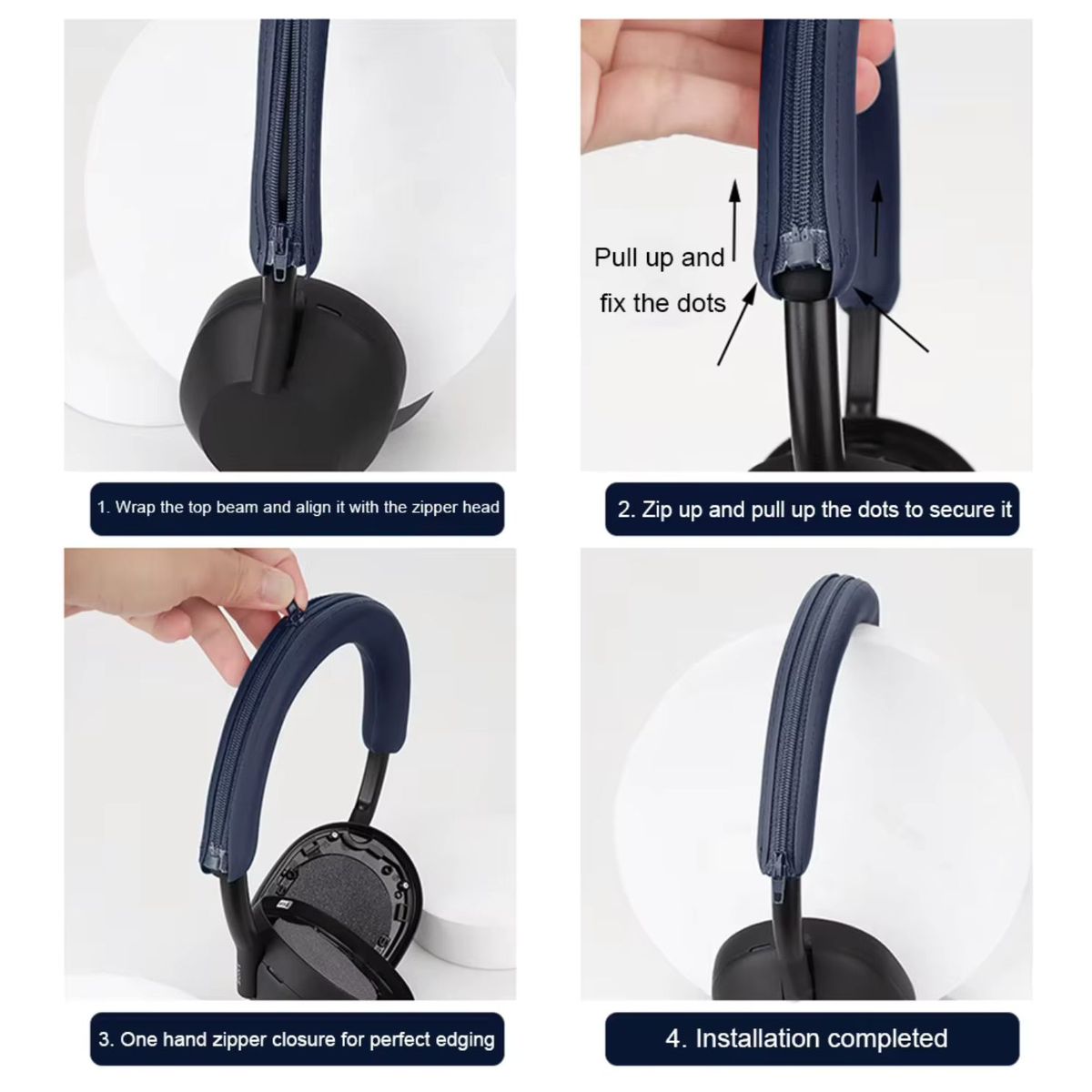 1. Wrap the top beam and align it with the zipper head

Pull up and fix the dots

2. Zip up and pull up the dots to secure it

3. One hand zipper closure for perfect edging

4. Installation completed