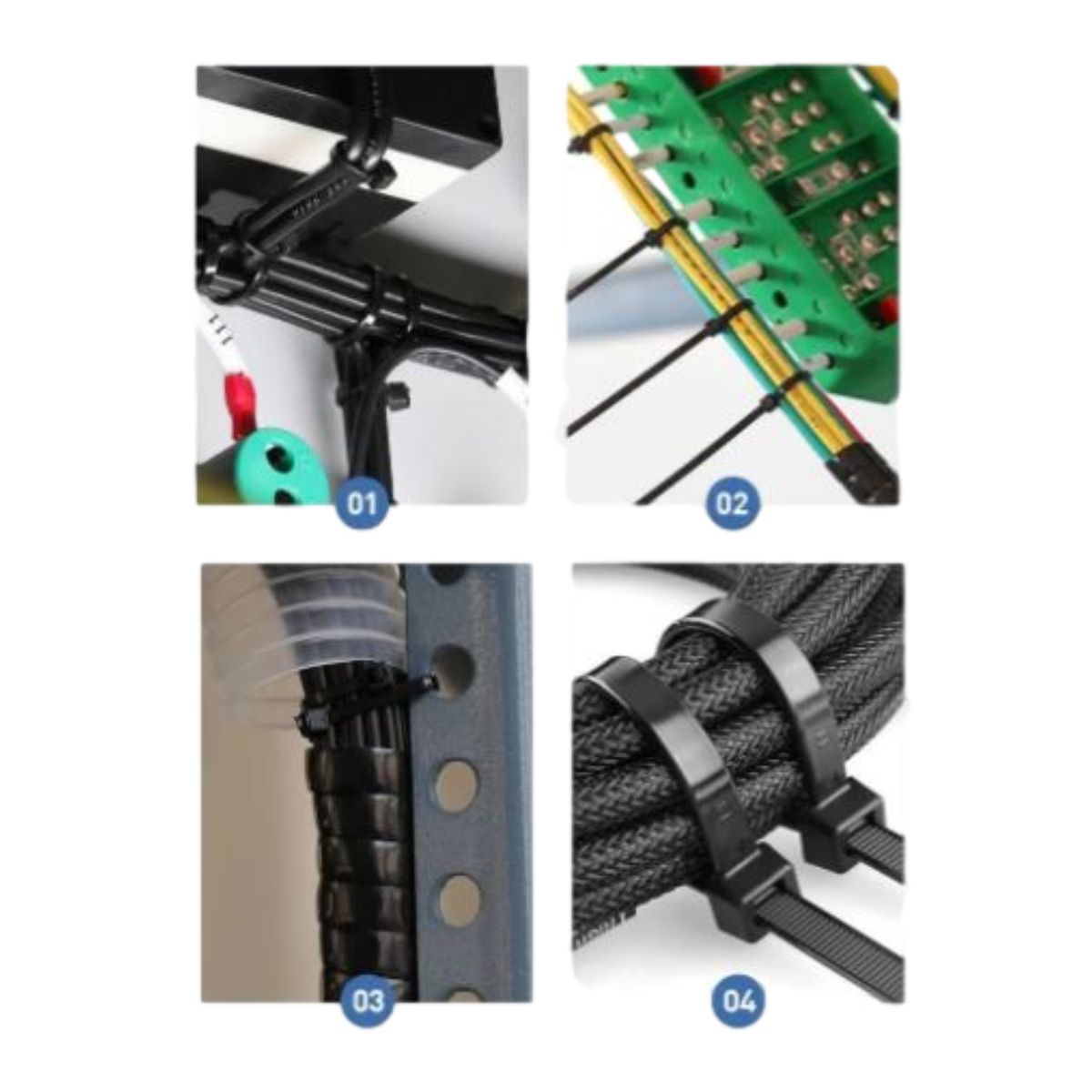 01

02

03

04