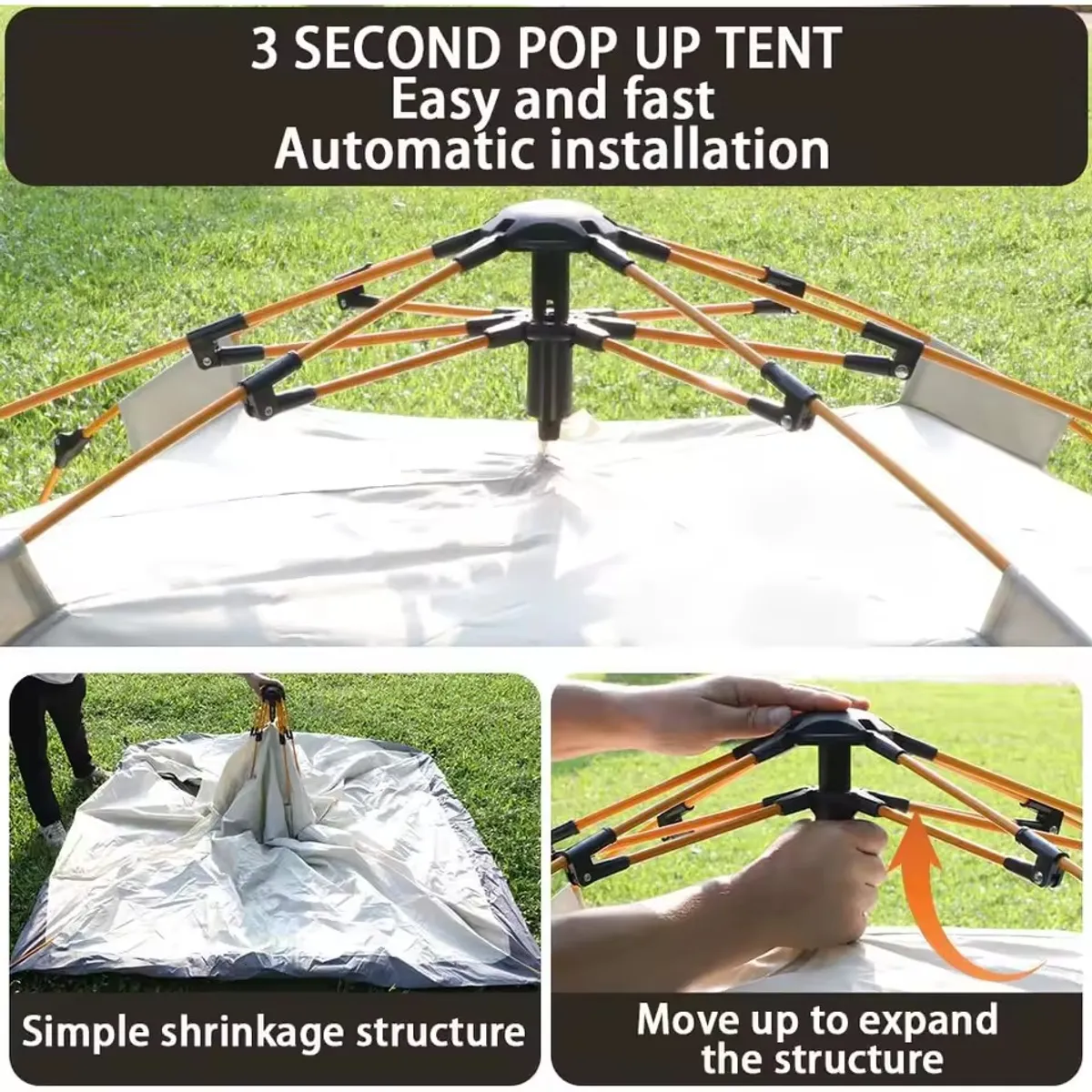 3 SECOND POP UP TENT
Easy and fast
Automatic installation

Simple shrinkage structure

Move up to expand the structure