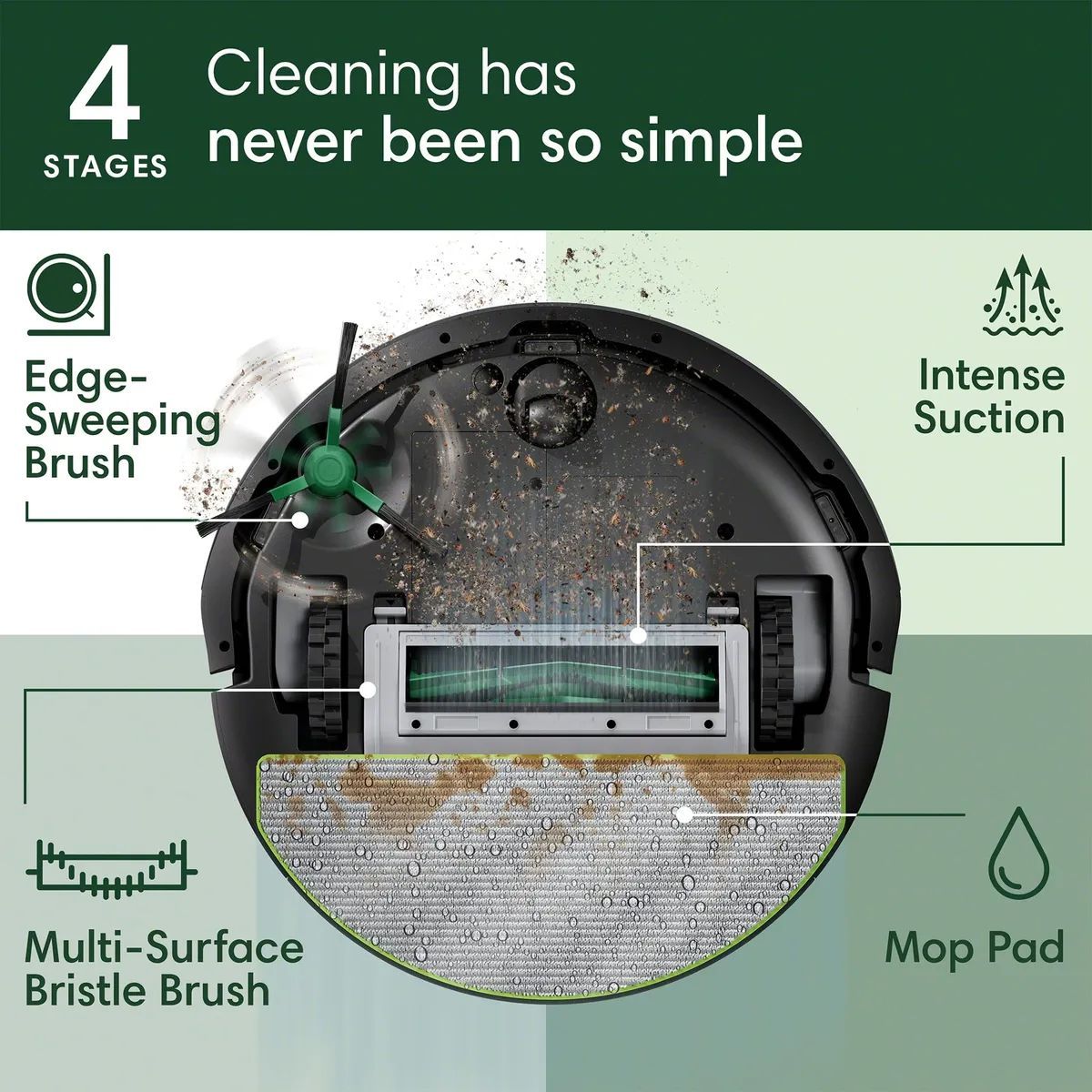 4 STAGES

Cleaning has never been so simple

Edge-Sweeping Brush

Intense Suction

Multi-Surface Bristle Brush

Mop Pad