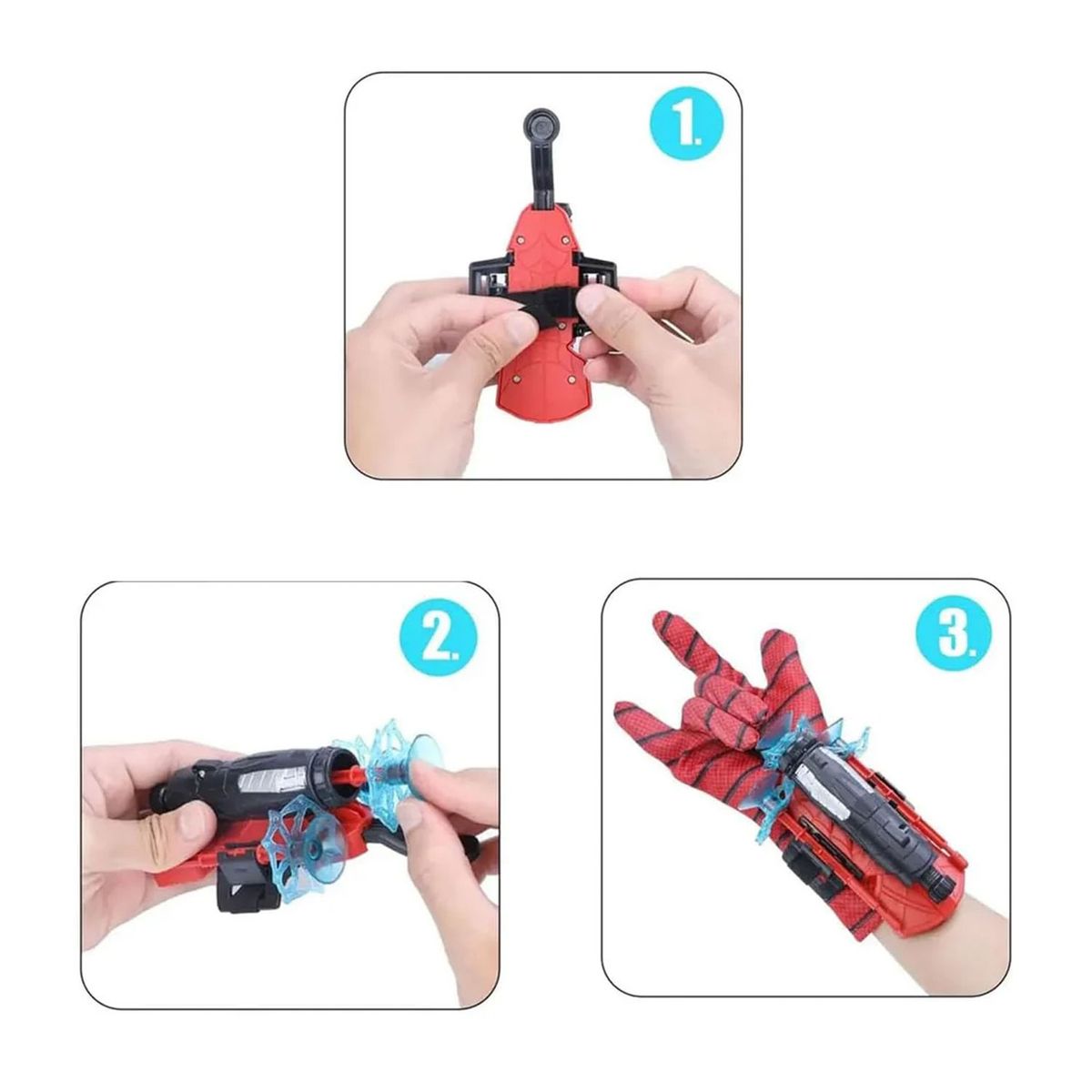 1.

2.

3.