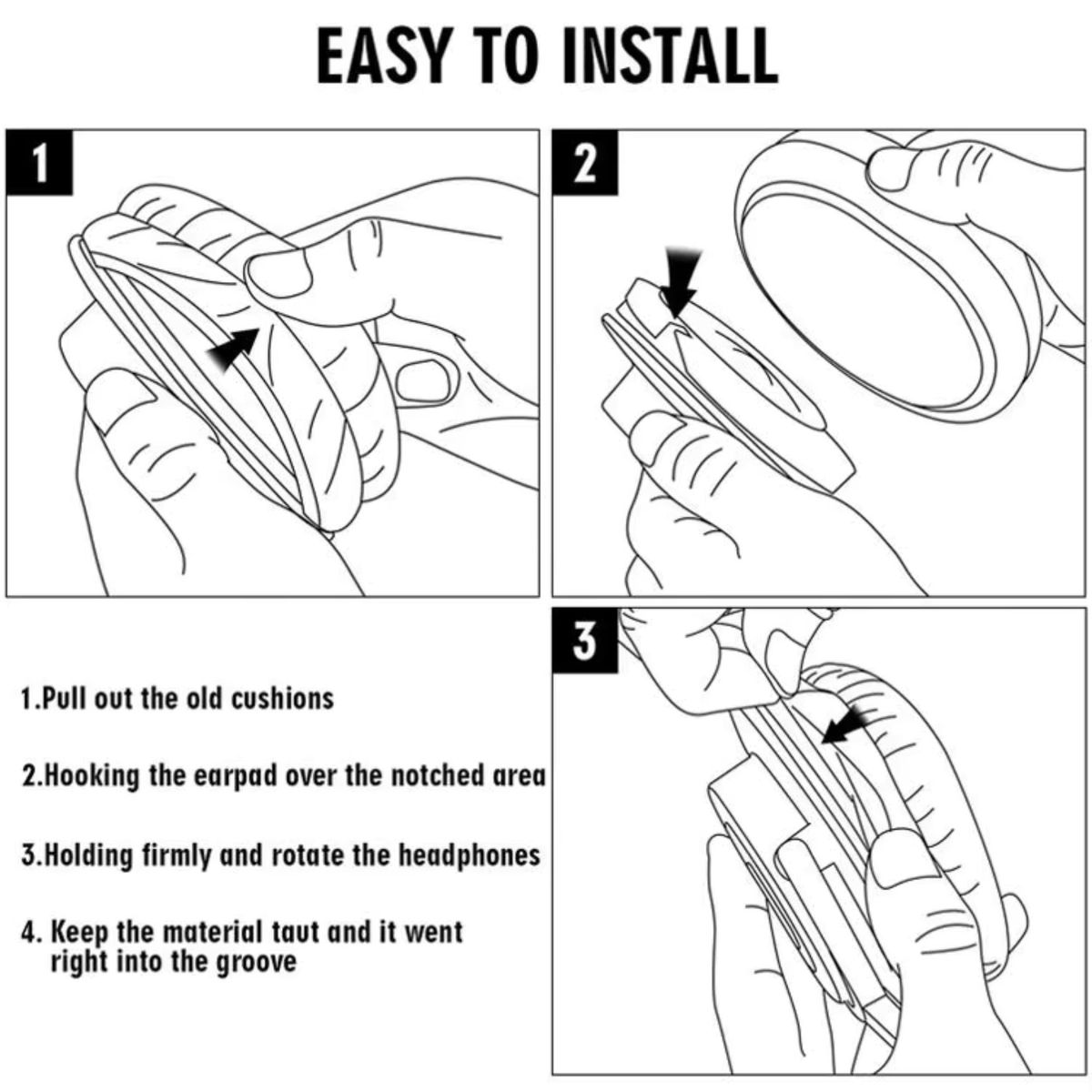 EASY TO INSTALL

1

2

3

1.Pull out the old cushions

2.Hooking the earpad over the notched area

3.Holding firmly and rotate the headphones

4. Keep the material taut and it went right into the groove