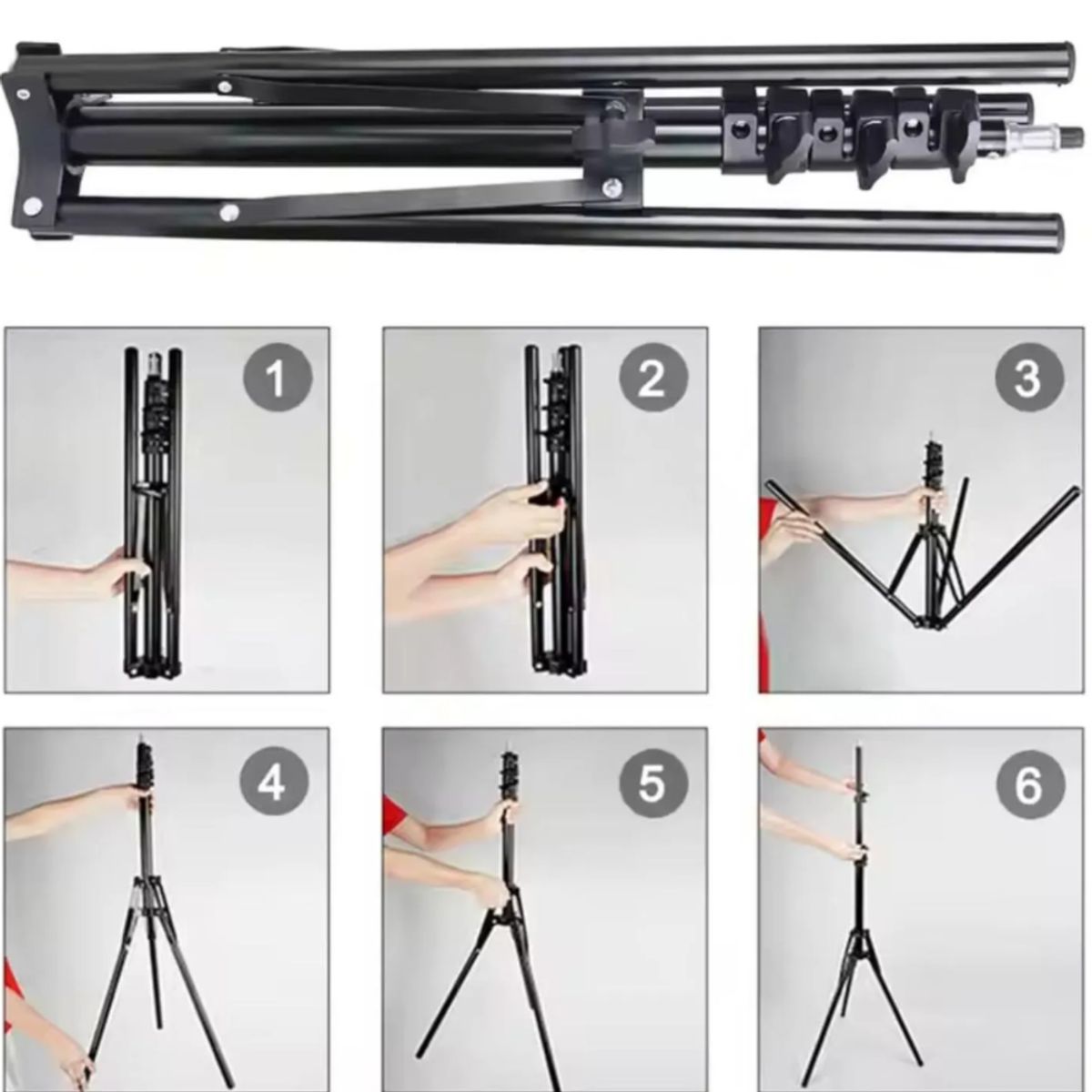 1

2

3

4

5

6