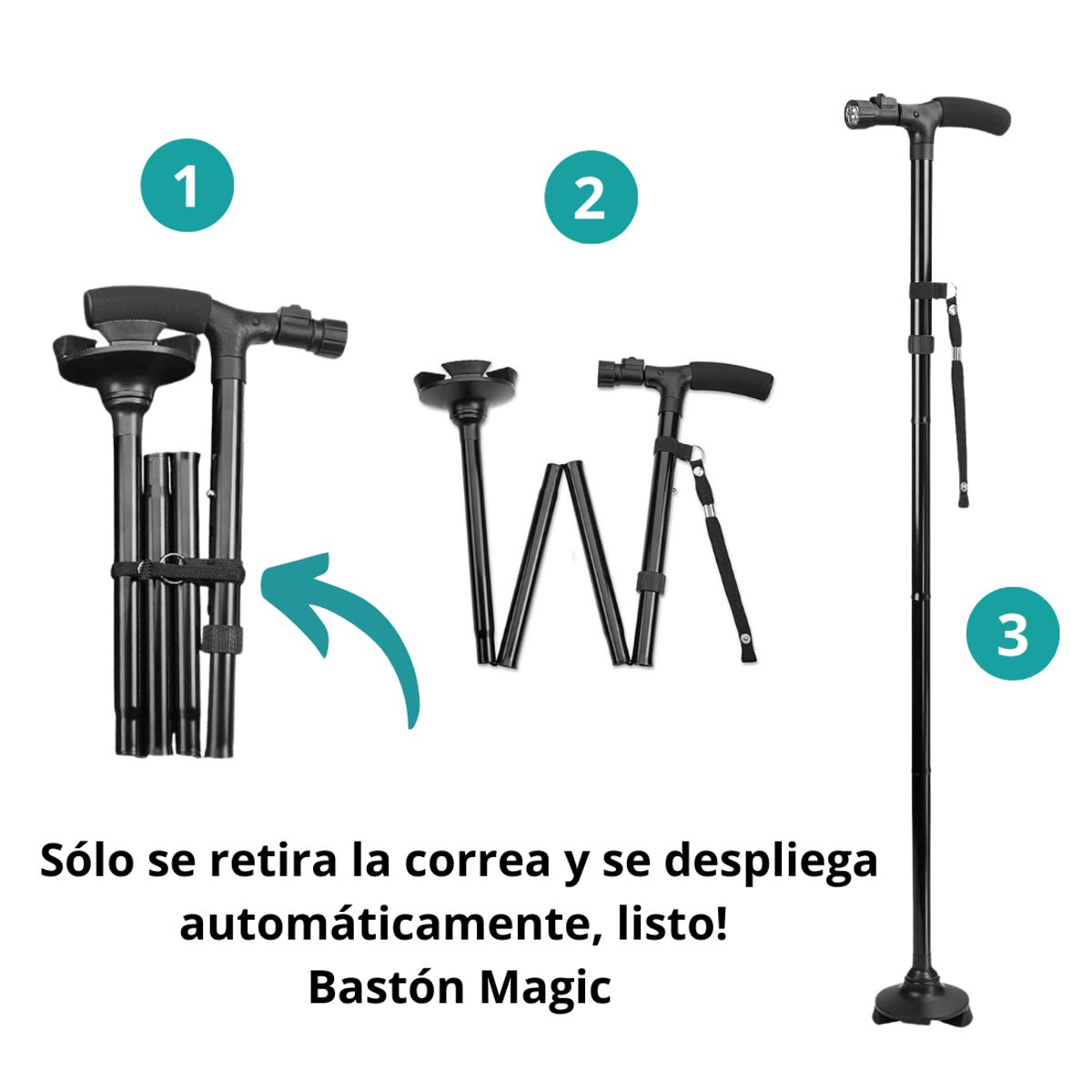 1

2

3

Sólo se retira la correa y se despliega automáticamente, listo!
Bastón Magic