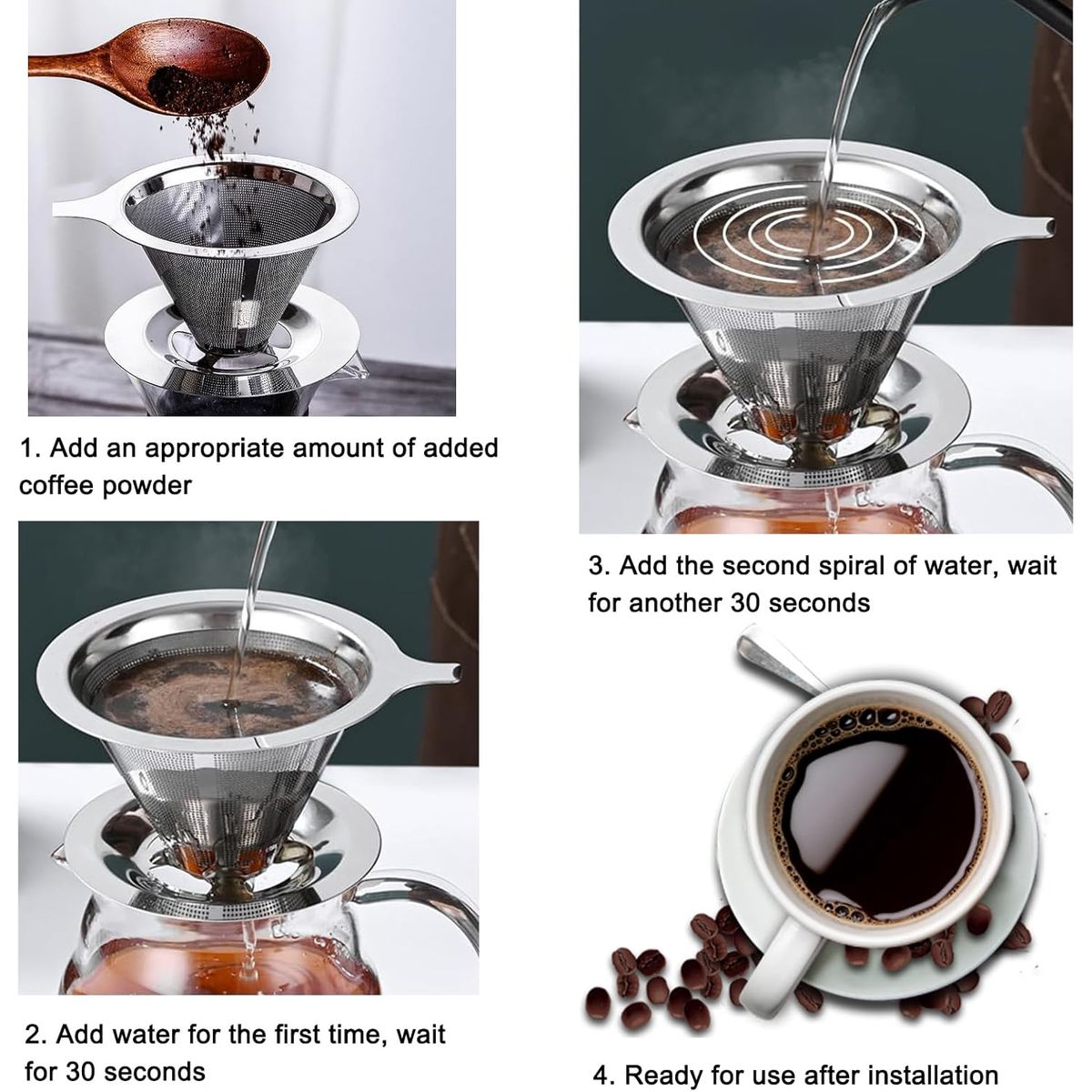 1. Add an appropriate amount of added coffee powder

2. Add water for the first time, wait for 30 seconds

3. Add the second spiral of water, wait for another 30 seconds

4. Ready for use after installation