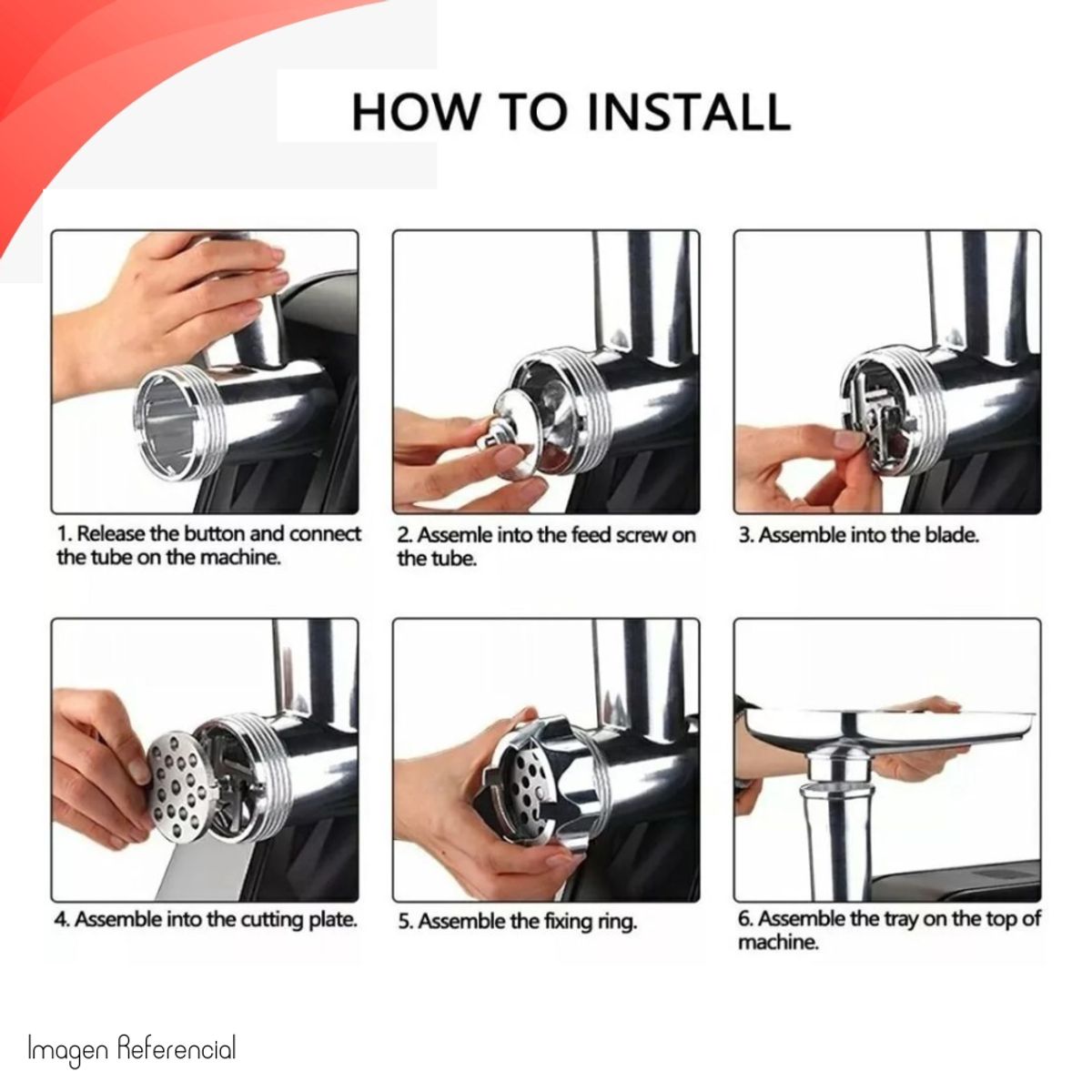 HOW TO INSTALL

1. Release the button and connect the tube on the machine.

2. Assemle into the feed screw on the tube.

3. Assemble into the blade.

4. Assemble into the cutting plate.

5. Assemble the fixing ring.

6. Assemble the tray on the top of machine.

Imagen Referencial