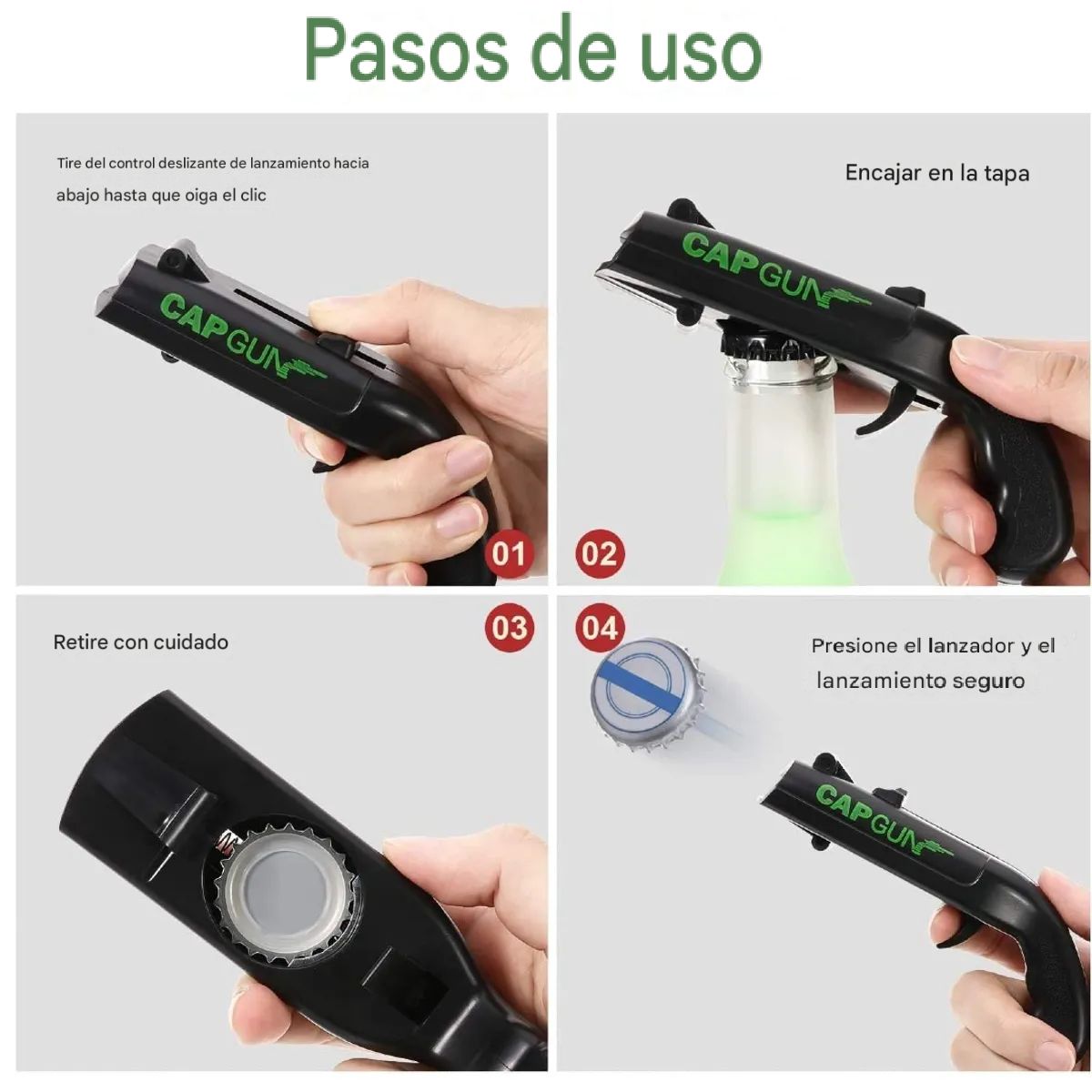 Pasos de uso

Tire del control deslizante de lanzamiento hacia abajo hasta que oiga el clic

CAPGUN

01

Encajar en la tapa

CAPGUN

02

Retire con cuidado

03

04

Presione el lanzador y el lanzamiento seguro

CAPGUN