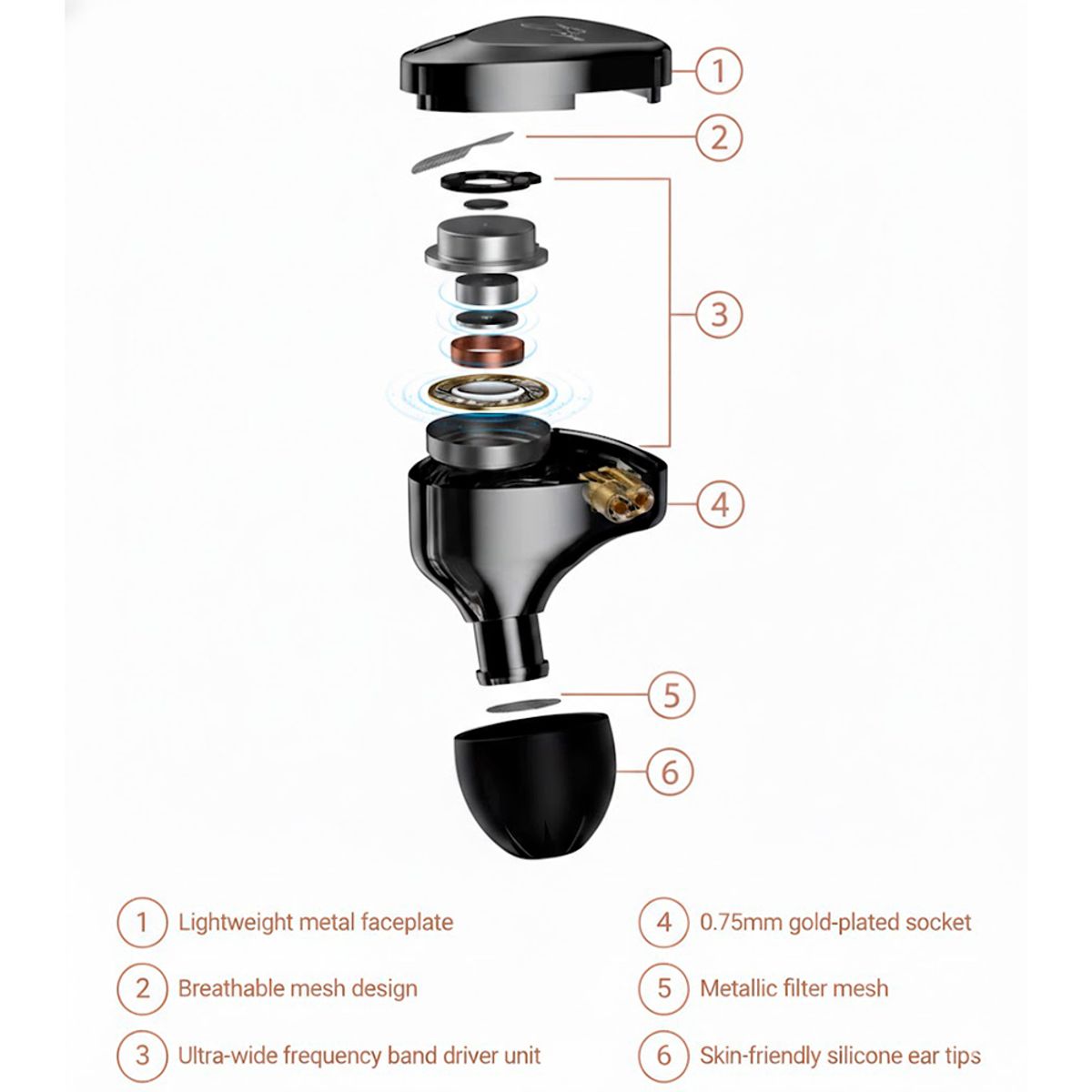 1
2
3
4
5
6

1 Lightweight metal faceplate

2 Breathable mesh design

3 Ultra-wide frequency band driver unit

4 0.75mm gold-plated socket

5 Metallic filter mesh

6 Skin-friendly silicone ear tips