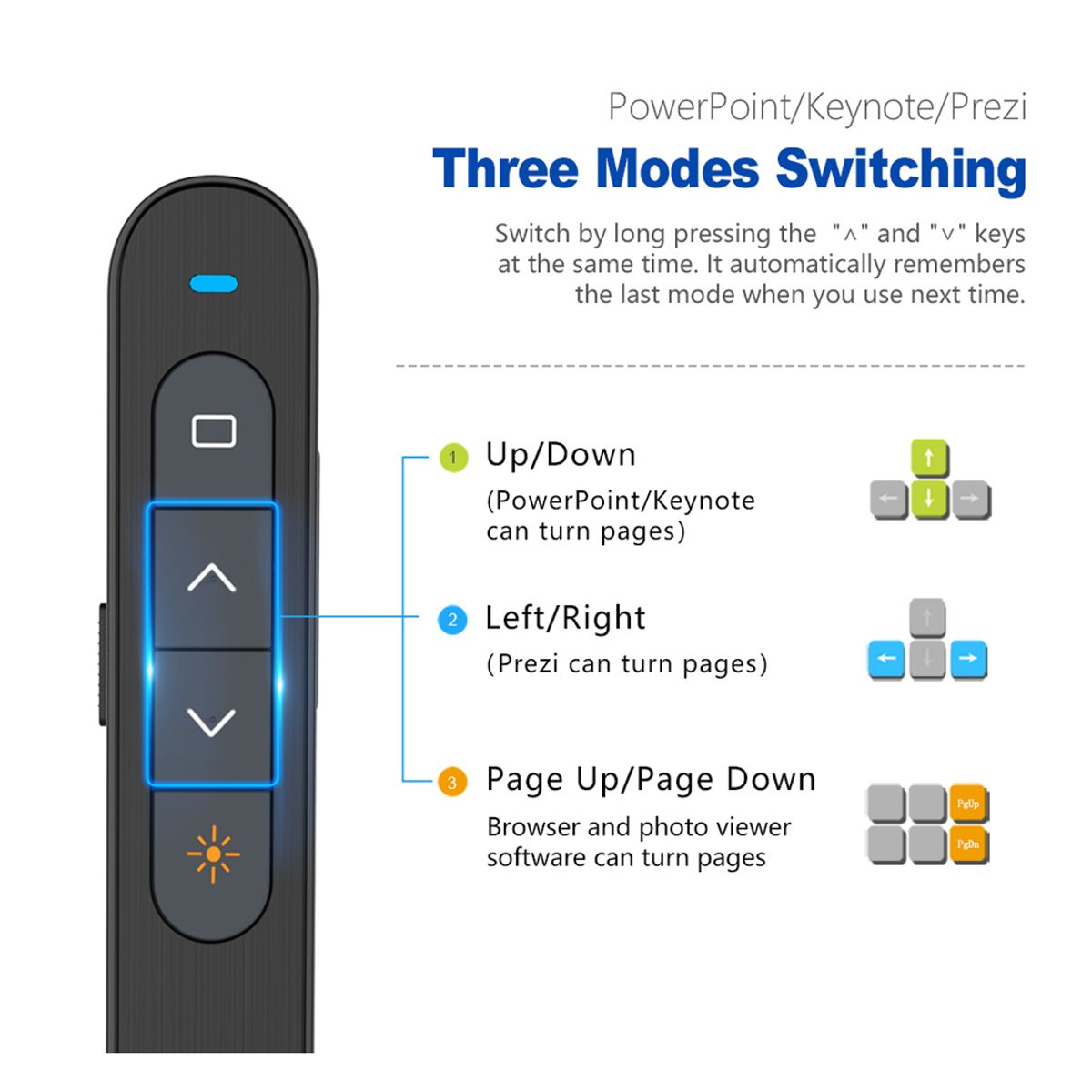 PowerPoint/Keynote/Prezi

Three Modes Switching

Switch by long pressing the "∧" and "∨" keys at the same time. It automatically remembers the last mode when you use next time.

1 Up/Down
(PowerPoint/Keynote can turn pages)

2 Left/Right
(Prezi can turn pages)

3 Page Up/Page Down
Browser and photo viewer software can turn pages

PgUp
PgDn