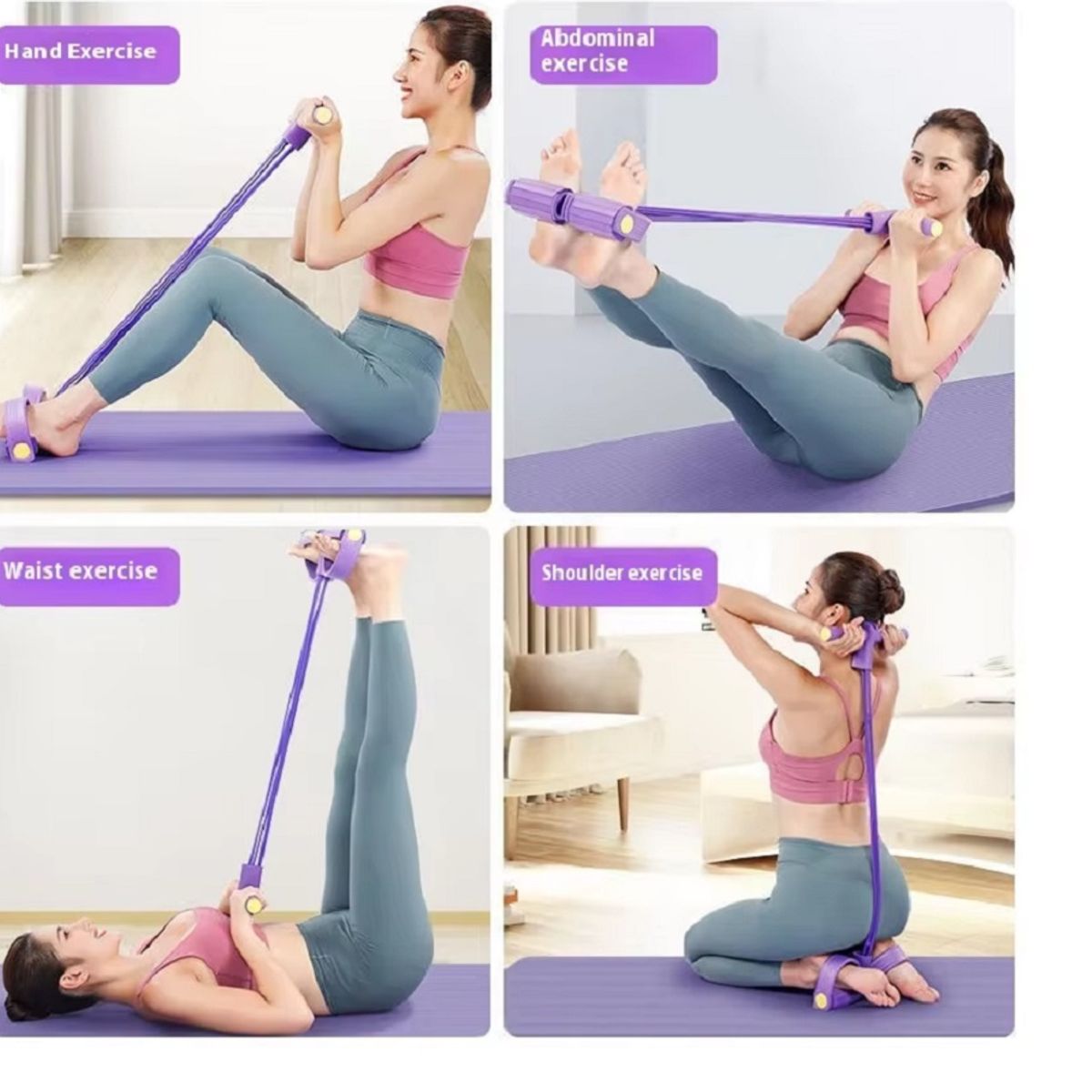 Hand Exercise

Abdominal exercise

Waist exercise

Shoulder exercise