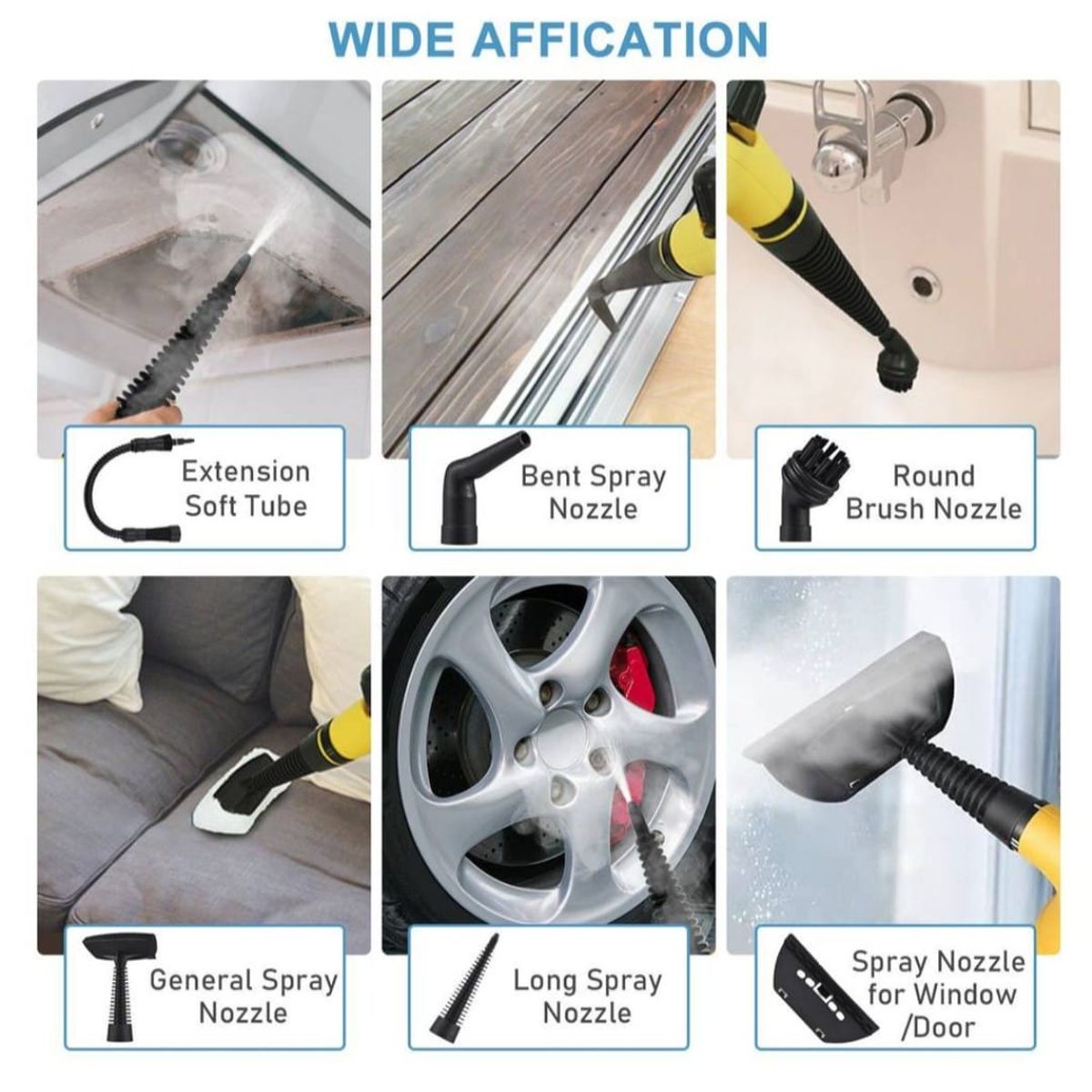 WIDE AFFICATION

Extension Soft Tube

Bent Spray Nozzle

Round Brush Nozzle

General Spray Nozzle

Long Spray Nozzle

Spray Nozzle for Window /Door