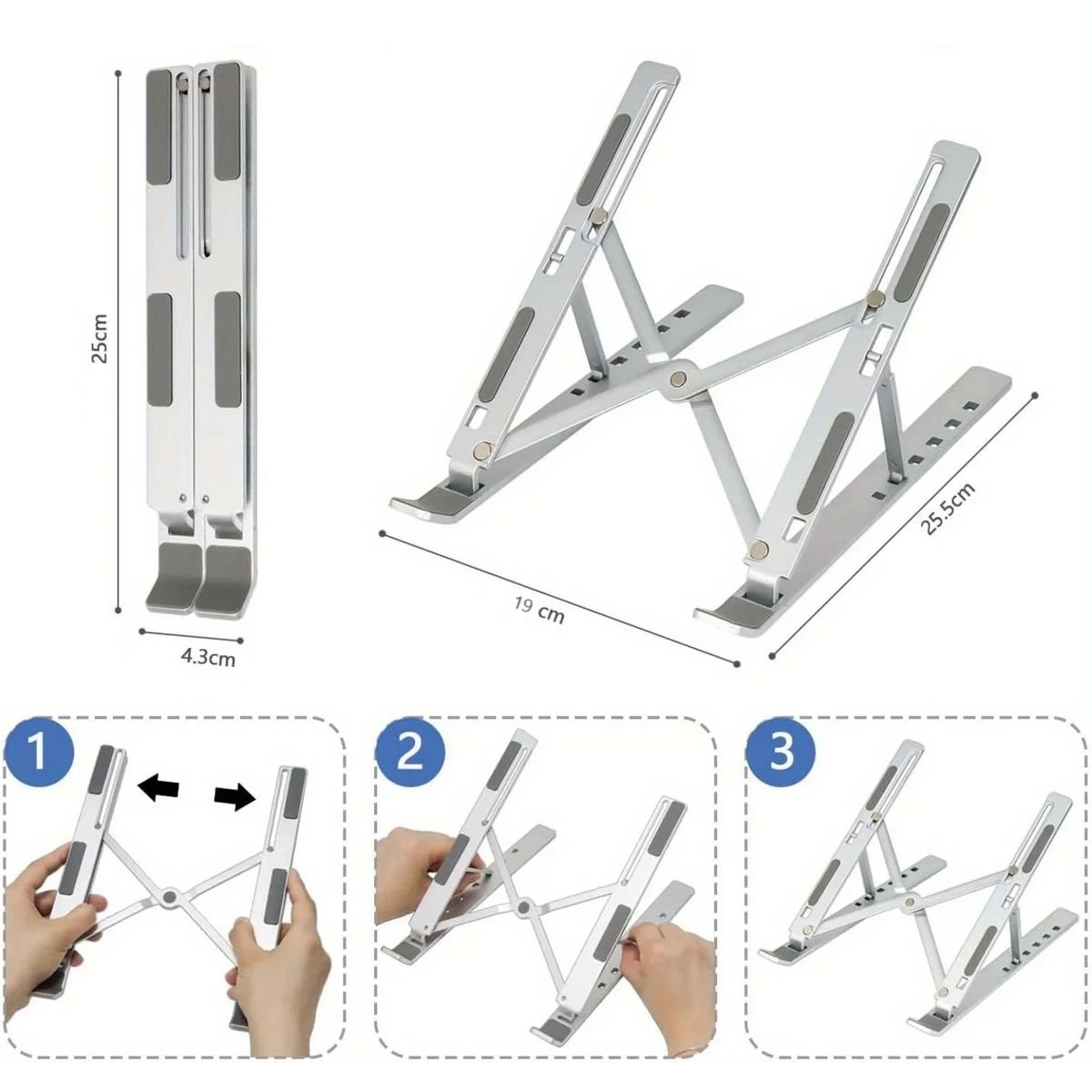 25cm

4.3cm

19 cm

25.5cm

1

2

3