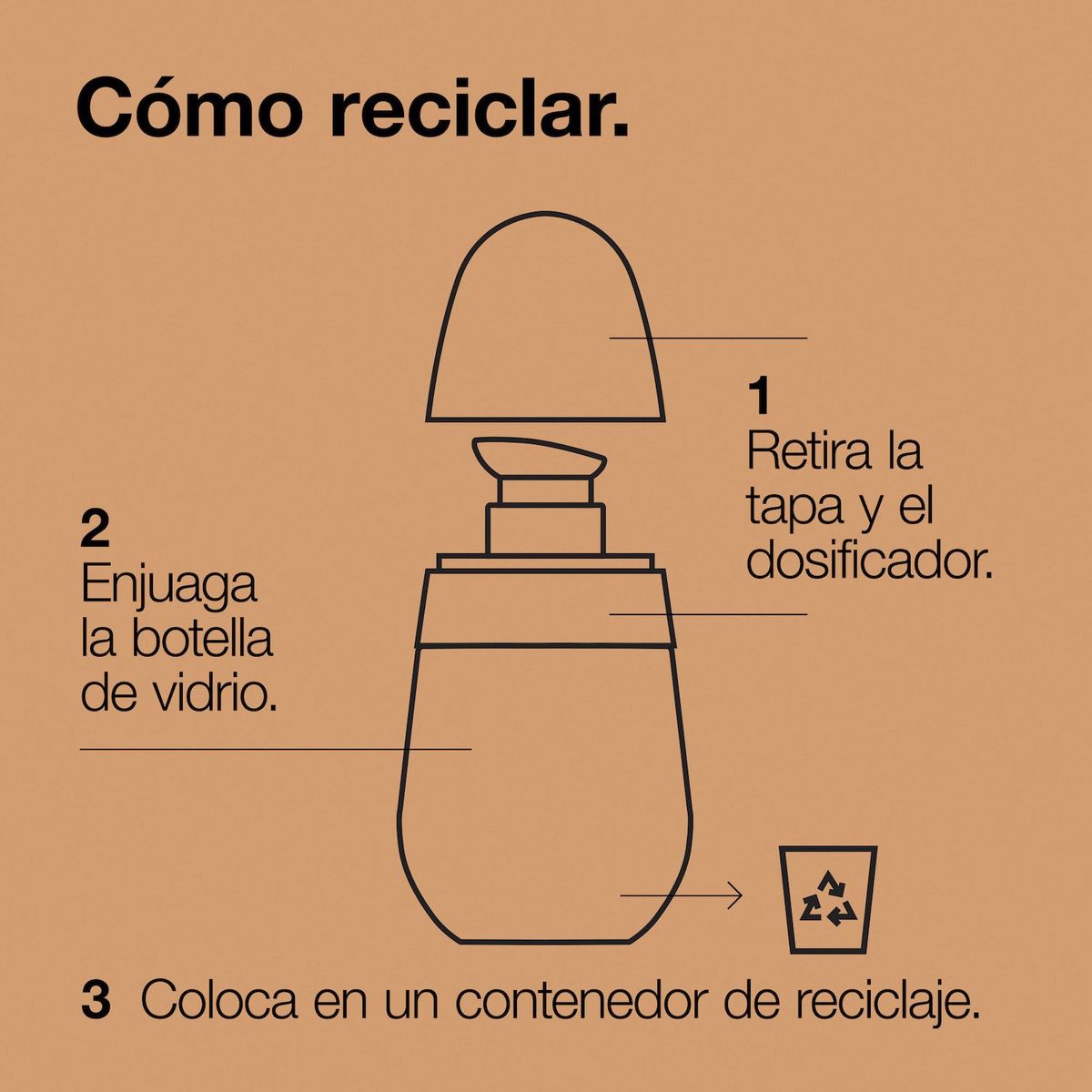 Cómo reciclar.

1
Retira la tapa y el dosificador.

2
Enjuaga la botella de vidrio.

3 Coloca en un contenedor de reciclaje.