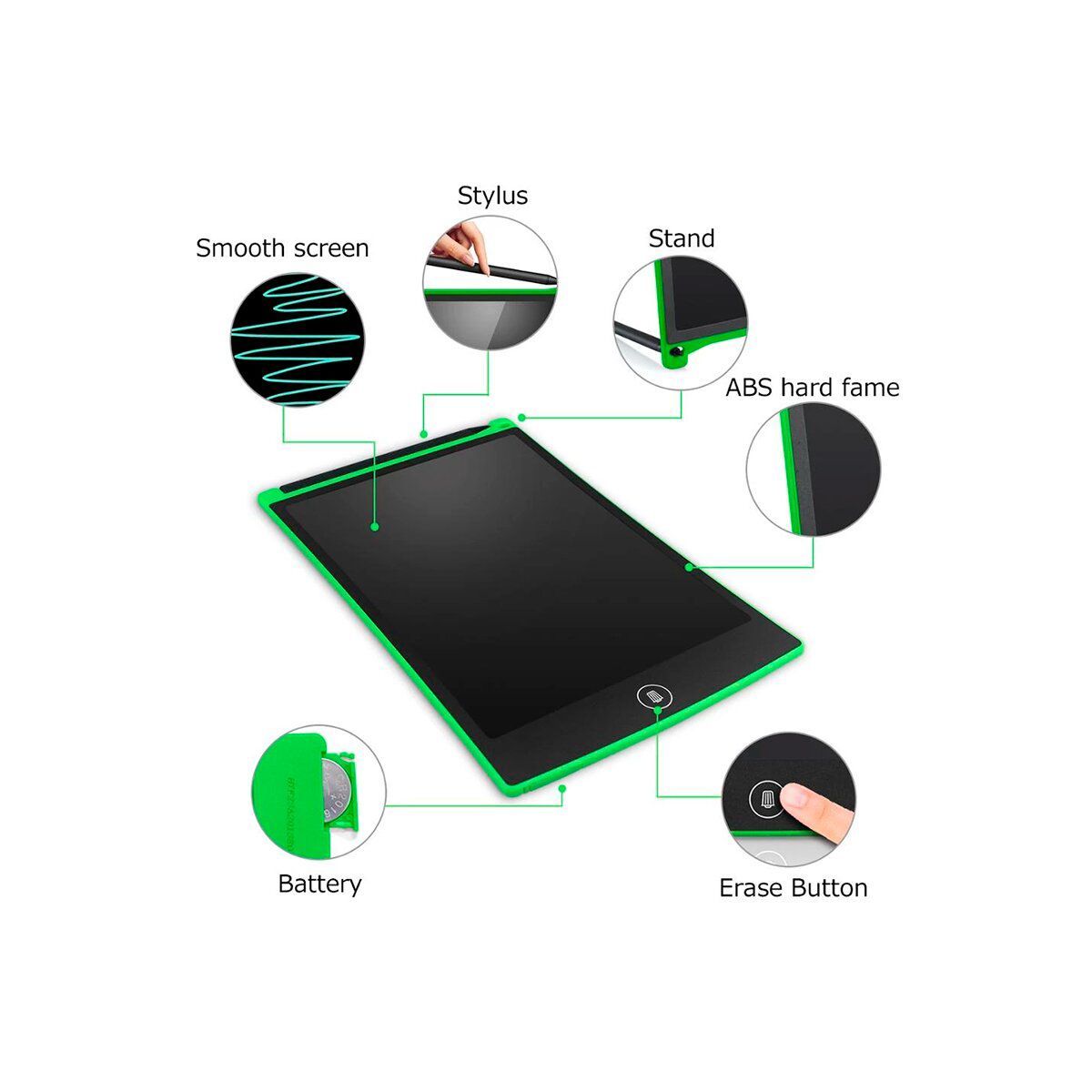 Stylus

Smooth screen

Stand

ABS hard fame

Battery

Erase Button