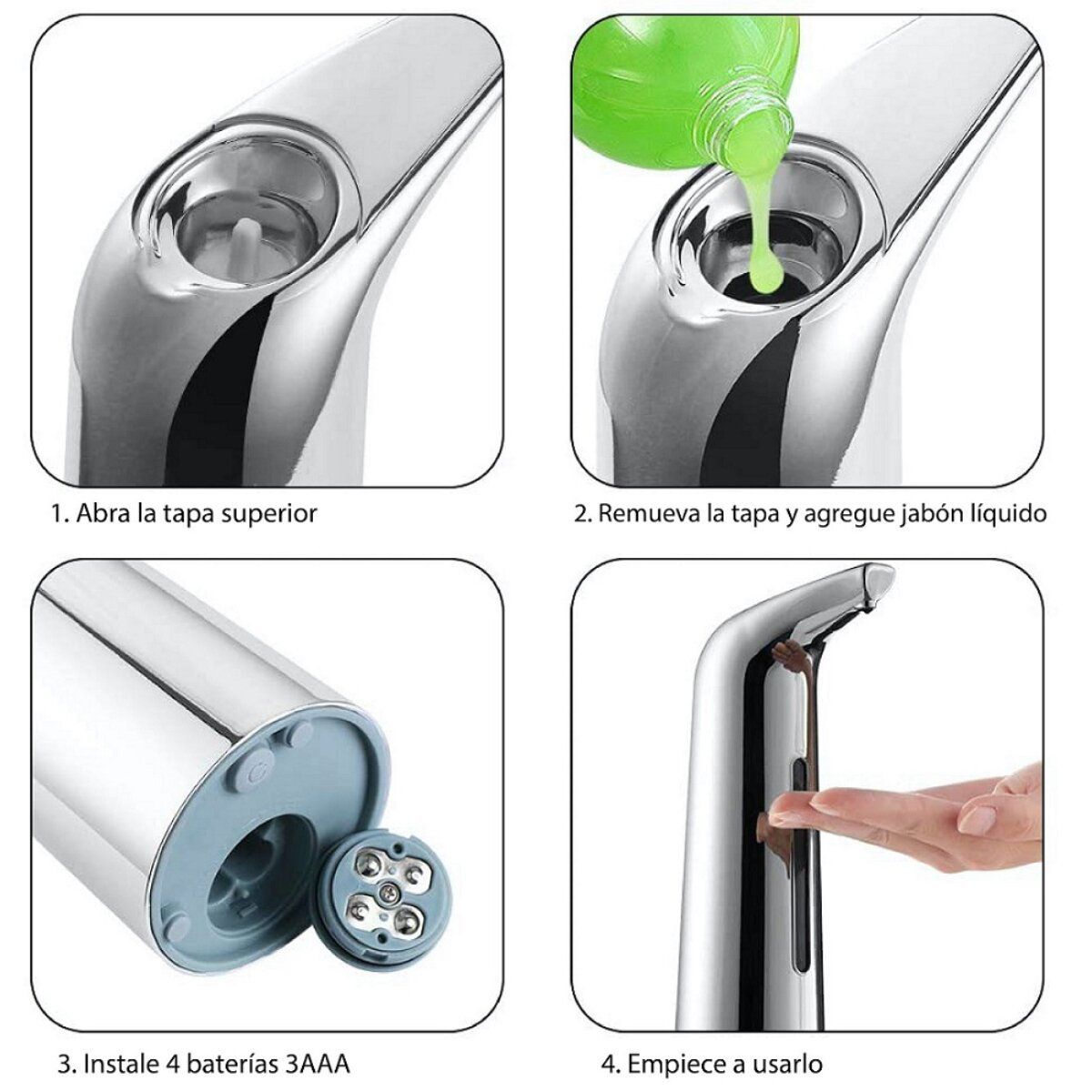 1. Abra la tapa superior

2. Remueva la tapa y agregue jabón líquido

3. Instale 4 baterías 3AAA

4. Empiece a usarlo