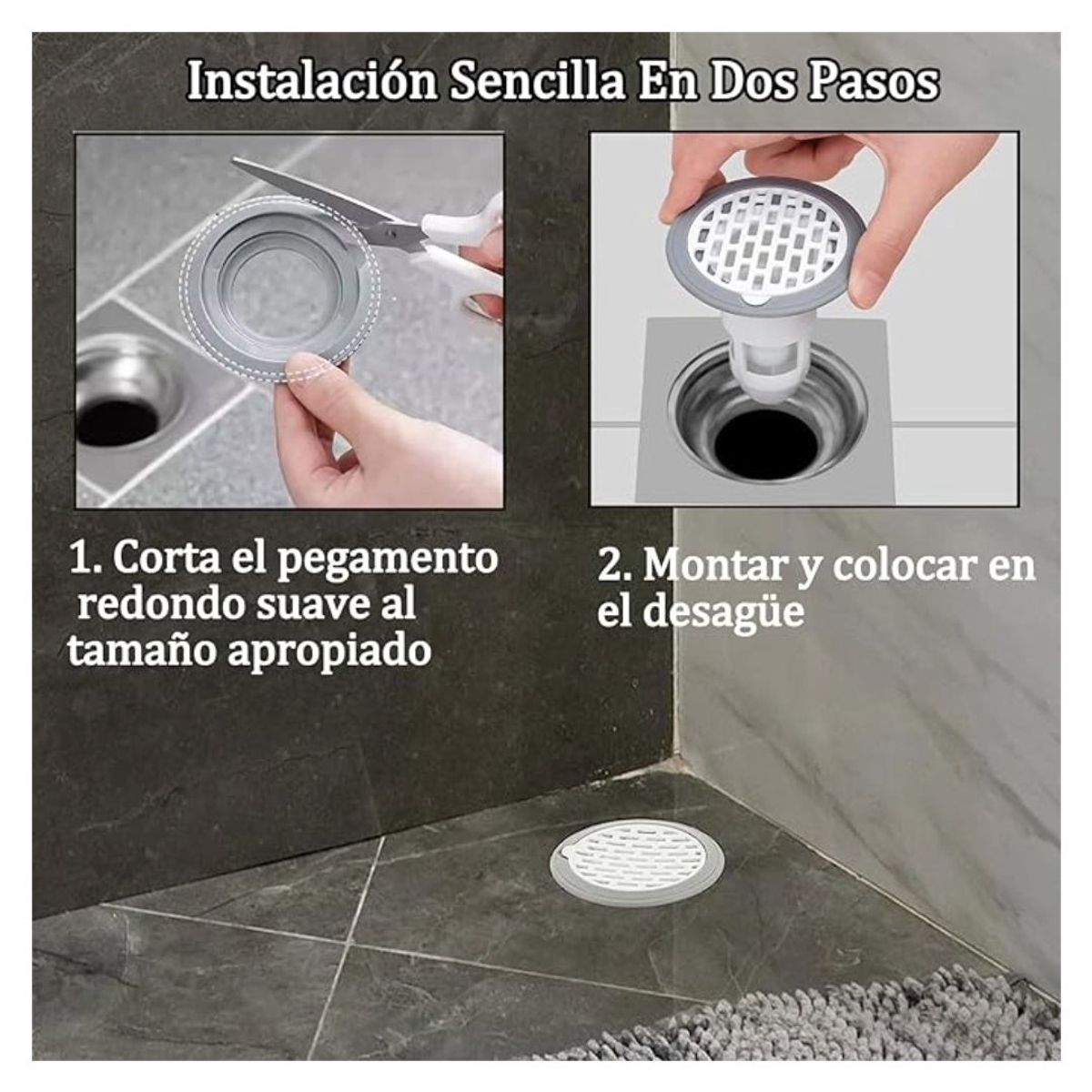 Instalación Sencilla En Dos Pasos

1. Corta el pegamento redondo suave al tamaño apropiado

2. Montar y colocar en el desagüe