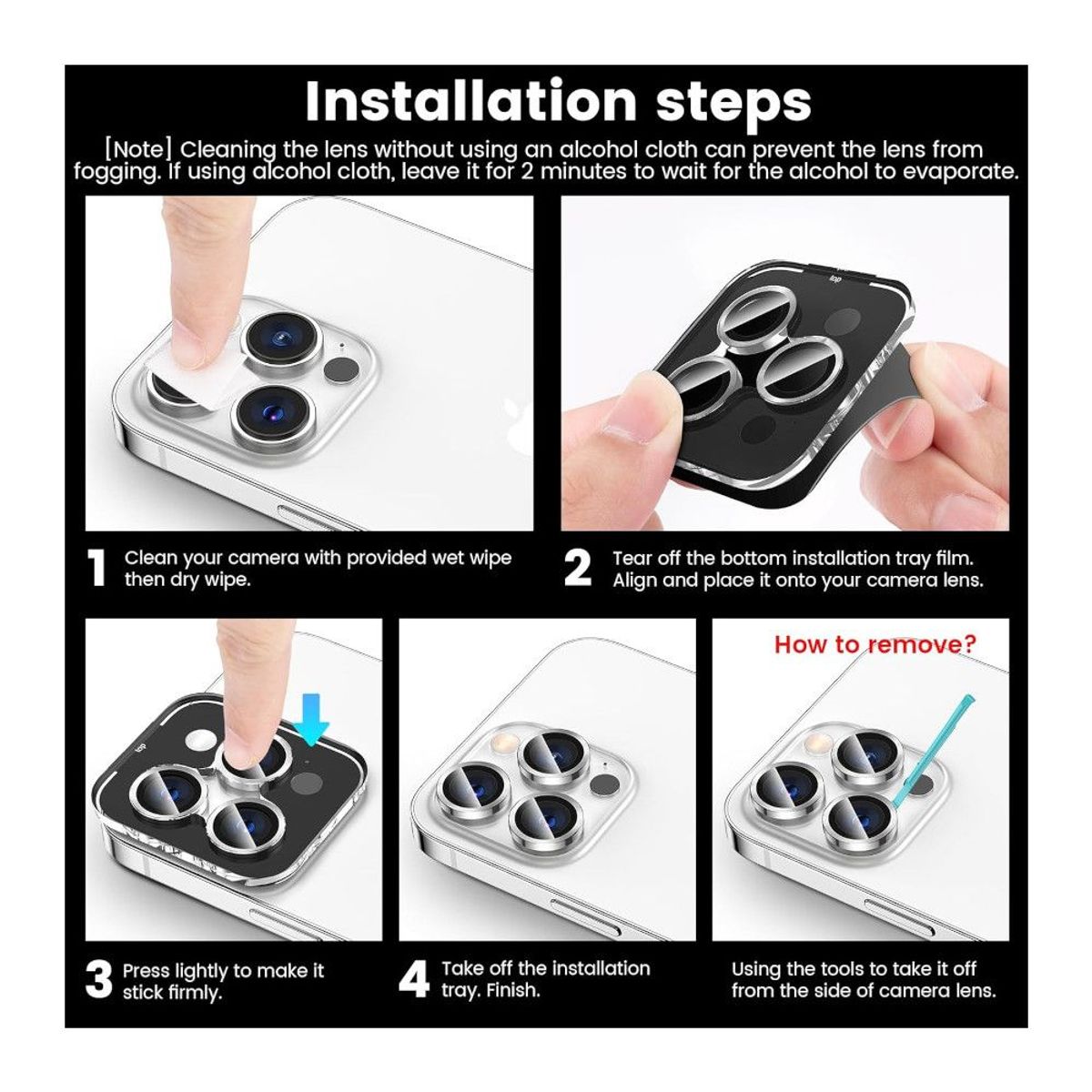 Installation steps

[Note] Cleaning the lens without using an alcohol cloth can prevent the lens from fogging. If using alcohol cloth, leave it for 2 minutes to wait for the alcohol to evaporate.

top

1 Clean your camera with provided wet wipe then dry wipe.

2 Tear off the bottom installation tray film. Align and place it onto your camera lens.

top

How to remove?

3 Press lightly to make it stick firmly.

4 Take off the installation tray. Finish.

Using the tools to take it off from the side of camera lens.