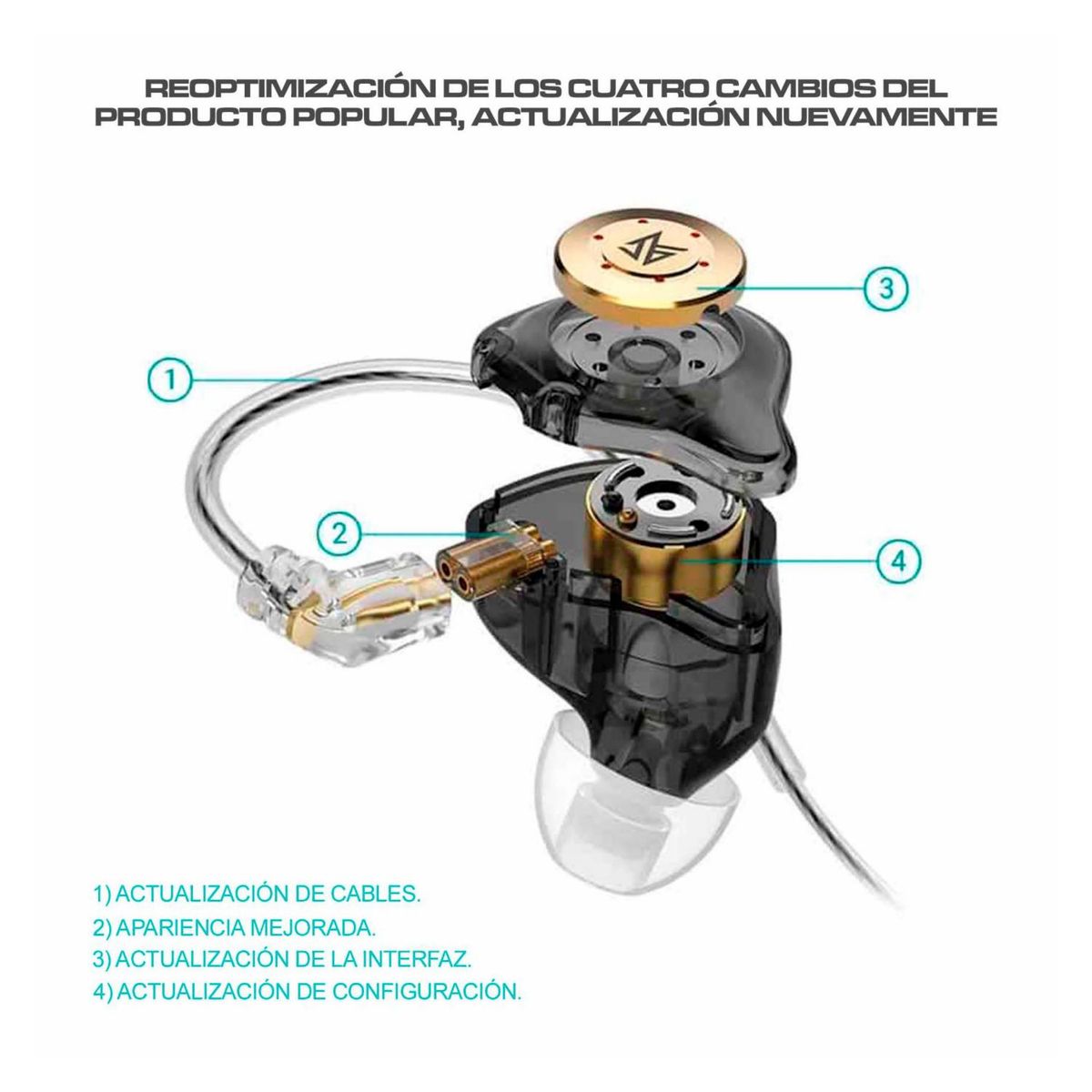 REOPTIMIZACIÓN DE LOS CUATRO CAMBIOS DEL PRODUCTO POPULAR, ACTUALIZACIÓN NUEVAMENTE

3

1

2

4

1) ACTUALIZACIÓN DE CABLES.
2) APARIENCIA MEJORADA.
3) ACTUALIZACIÓN DE LA INTERFAZ.
4) ACTUALIZACIÓN DE CONFIGURACIÓN.